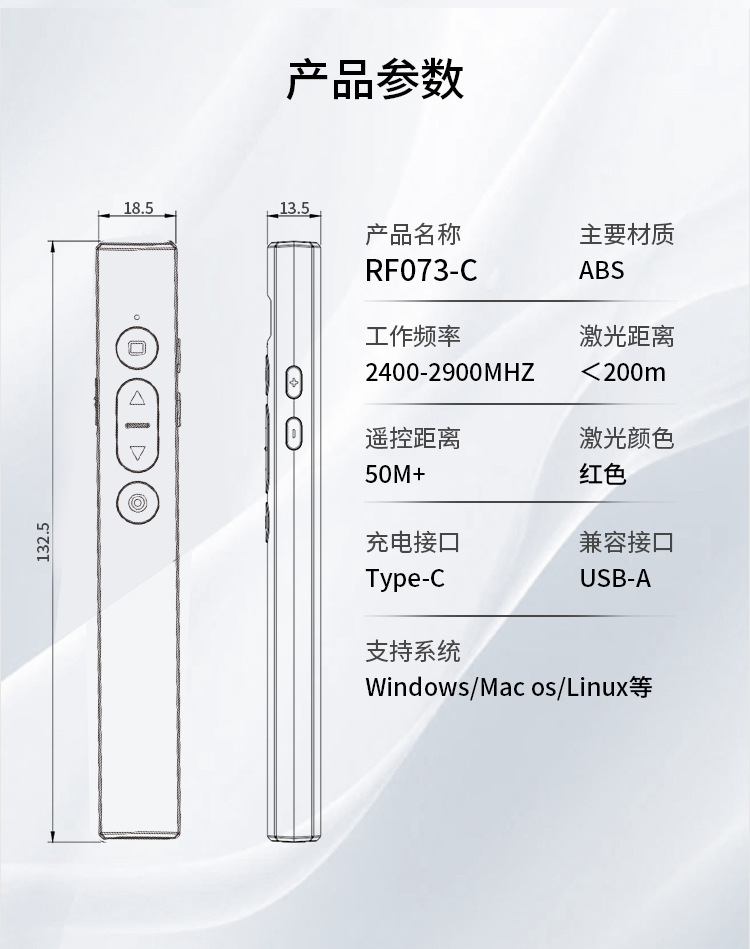 产品参数

18.5

13.5

132.5

产品名称
RF073-C

主要材质
ABS

工作频率
2400-2900MHZ

激光距离
＜200m

遥控距离
50M+

激光颜色
红色

充电接口
Type-C

兼容接口
USB-A

支持系统
Windows/Mac os/Linux等