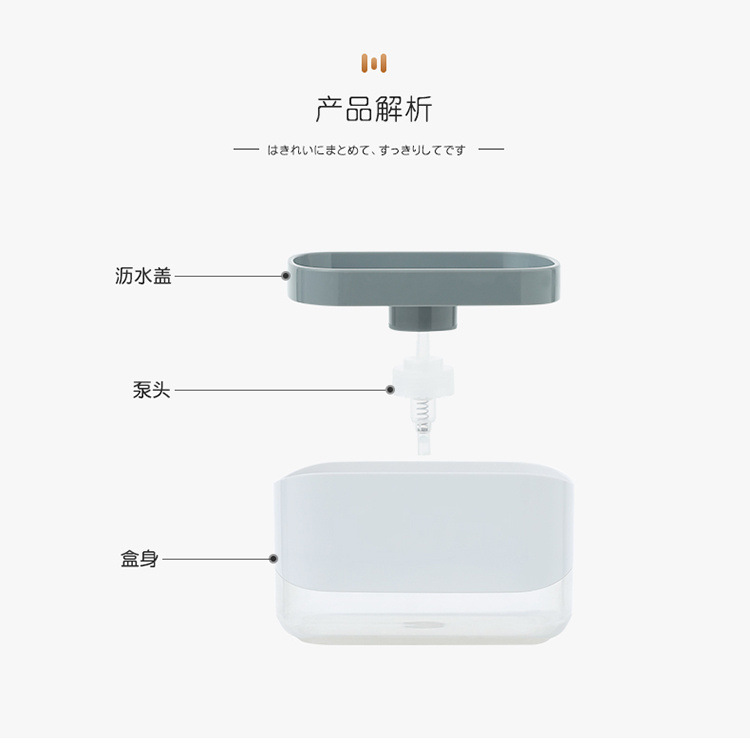 产品解析

はきれいにまとめて、すっきりしてです

沥水盖

泵头

盒身