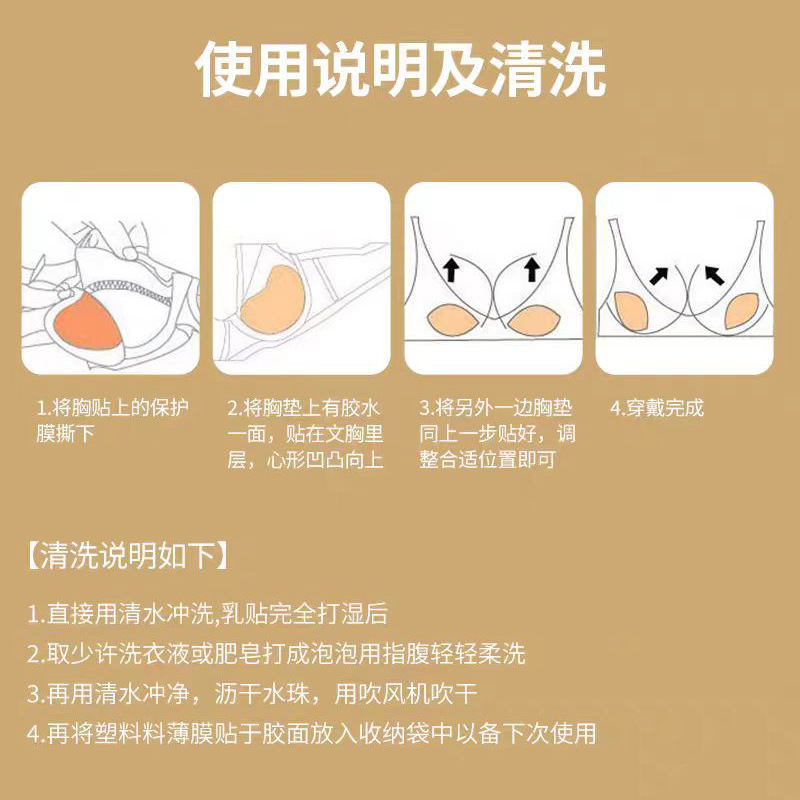 使用说明及清洗

1.将胸贴上的保护膜撕下

2.将胸垫上有胶水一面，贴在文胸里层，心形凹凸向上

3.将另外一边胸垫同上一步贴好，调整合适位置即可

4.穿戴完成

【清洗说明如下】

1.直接用清水冲洗,乳贴完全打湿后

2.取少许洗衣液或肥皂打成泡泡用指腹轻轻柔洗

3.再用清水冲净，沥干水珠，用吹风机吹干

4.再将塑料料薄膜贴于胶面放入收纳袋中以备下次使用