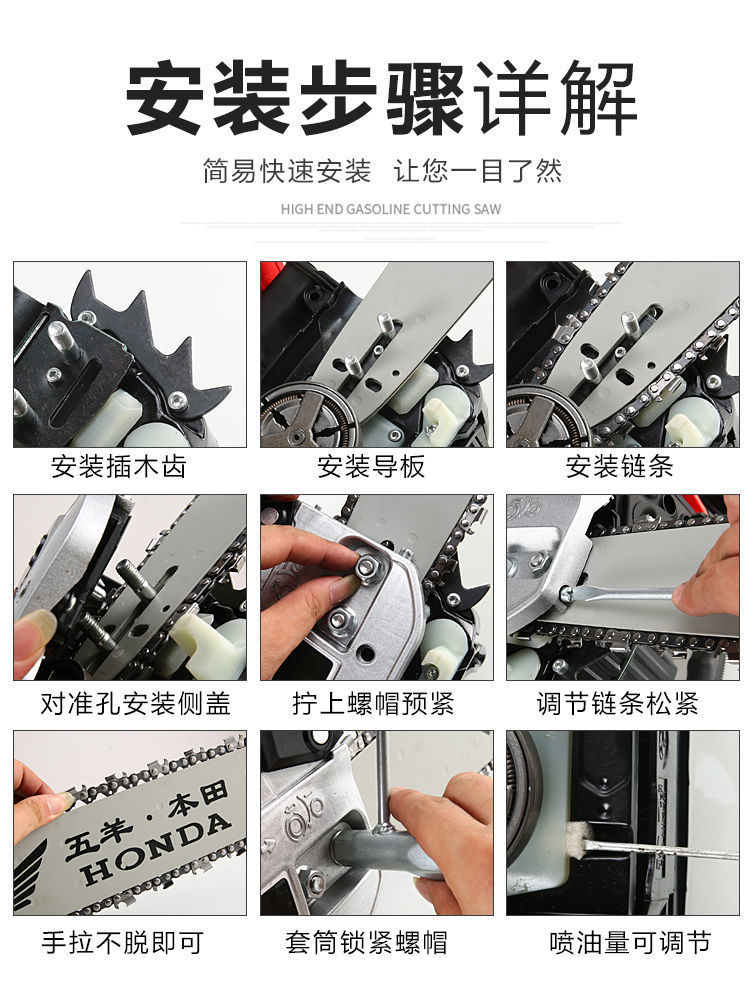 安装步骤详解

简易快速安装 让您一目了然

HIGH END GASOLINE CUTTING SAW

安装插木齿

安装导板

安装链条

对准孔安装侧盖

拧上螺帽预紧

调节链条松紧

五羊·本田
HONDA

手拉不脱即可

套筒锁紧螺帽

喷油量可调节