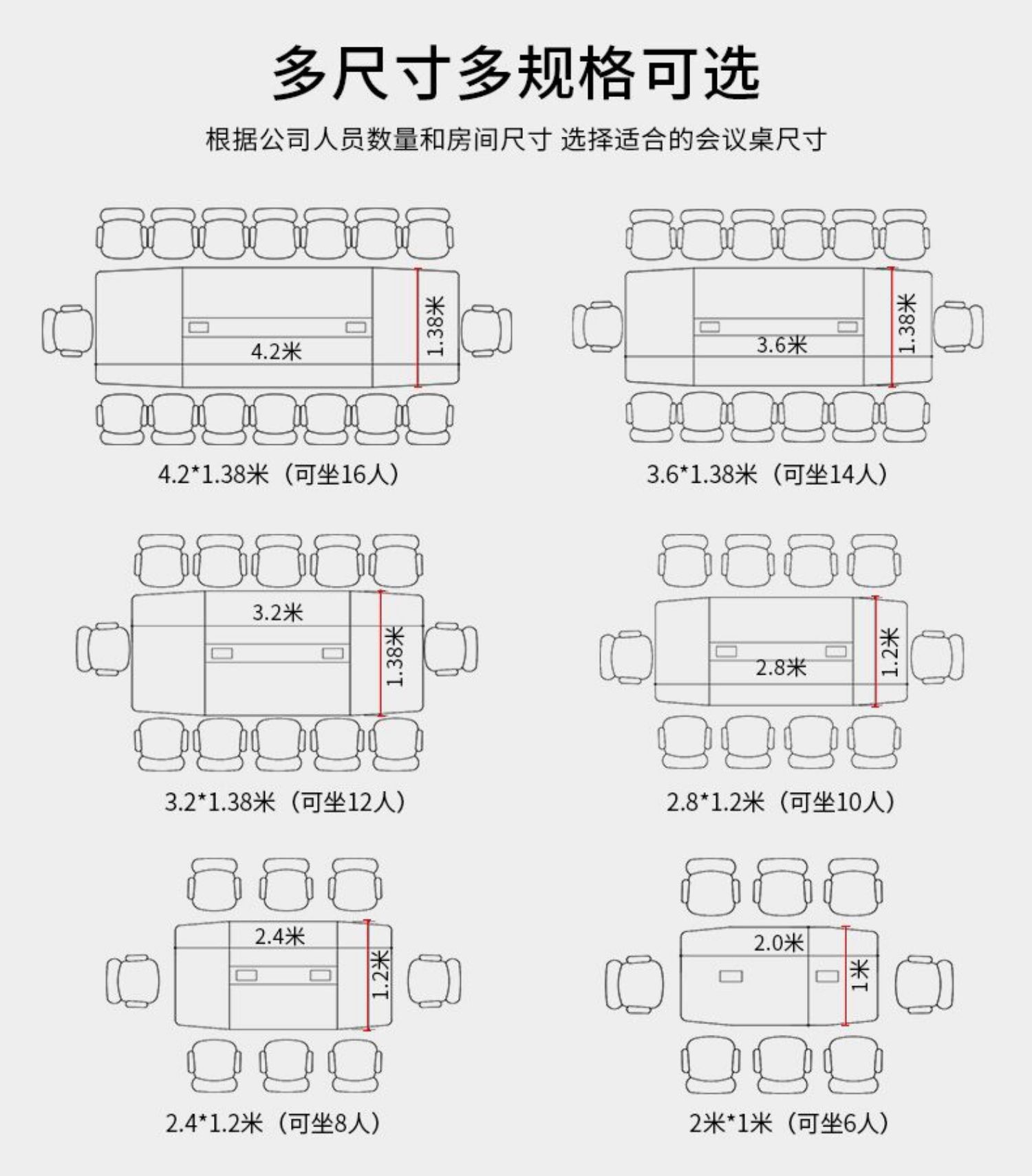 多尺寸多规格可选

根据公司人员数量和房间尺寸 选择适合的会议桌尺寸

4.2米
1.38米
4.2*1.38米（可坐16人）

3.6米
1.38米
3.6*1.38米（可坐14人）

3.2米
1.38米
3.2*1.38米（可坐12人）

2.8米
1.2米
2.8*1.2米（可坐10人）

2.4米
1.2米
2.4*1.2米（可坐8人）

2.0米
1米
2米*1米（可坐6人）