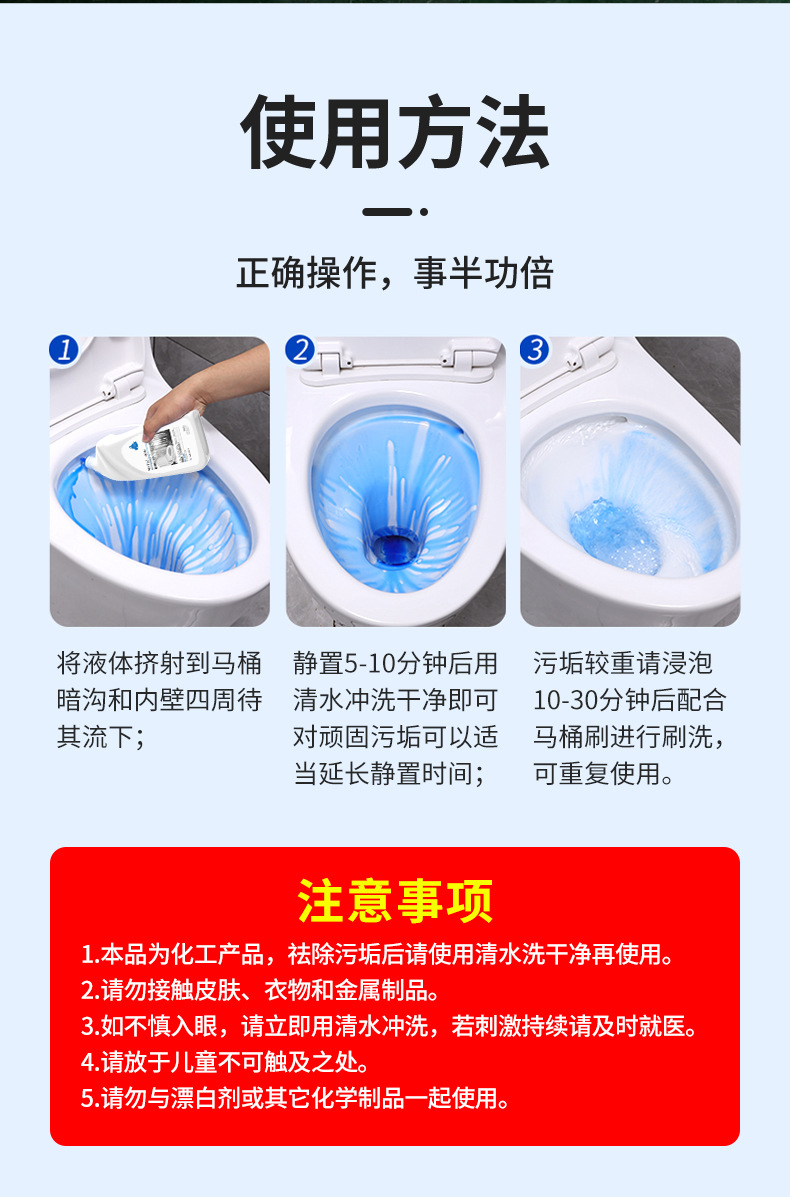 使用方法

正确操作，事半功倍

1

将液体挤射到马桶暗沟和内壁四周待其流下；

2

静置5-10分钟后用清水冲洗干净即可对顽固污垢可以适当延长静置时间；

3

污垢较重请浸泡10-30分钟后配合马桶刷进行刷洗，可重复使用。

注意事项

1.本品为化工产品，祛除污垢后请使用清水洗干净再使用。
2.请勿接触皮肤、衣物和金属制品。
3.如不慎入眼，请立即用清水冲洗，若刺激持续请及时就医。
4.请放于儿童不可触及之处。
5.请勿与漂白剂或其它化学制品一起使用。