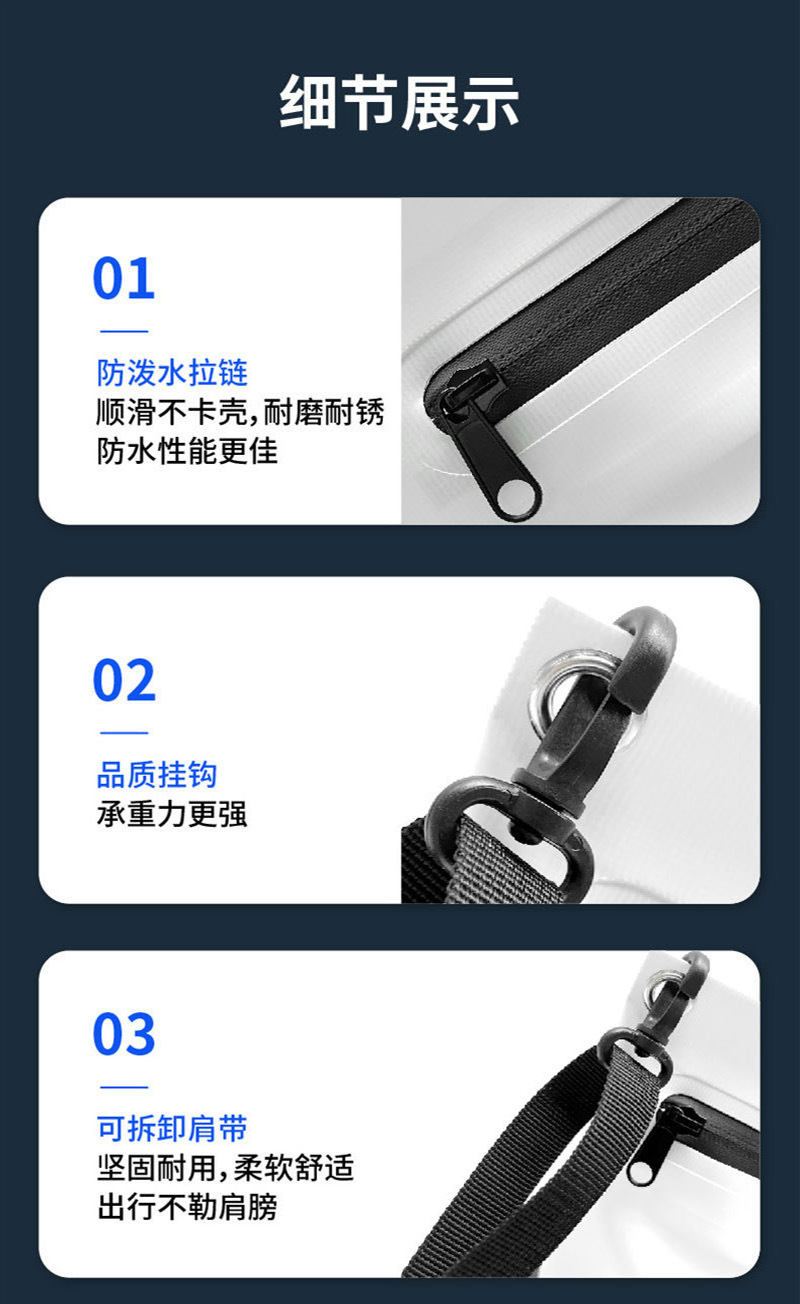 细节展示

01

防泼水拉链
顺滑不卡壳,耐磨耐锈
防水性能更佳

02

品质挂钩
承重力更强

03

可拆卸肩带
坚固耐用,柔软舒适
出行不勒肩膀