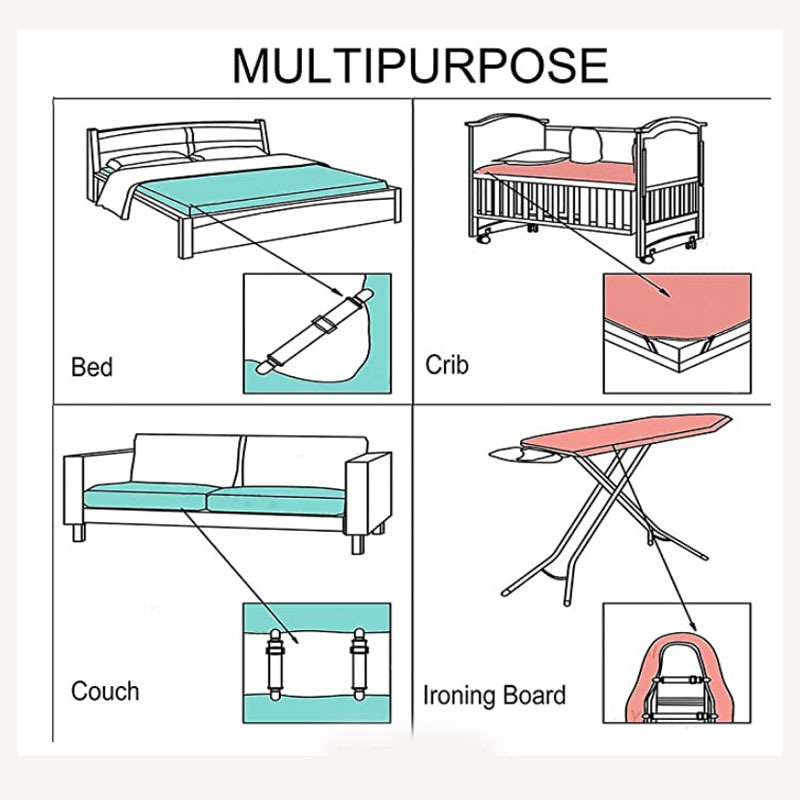 MULTIPURPOSE

Bed

Crib

Couch

Ironing Board