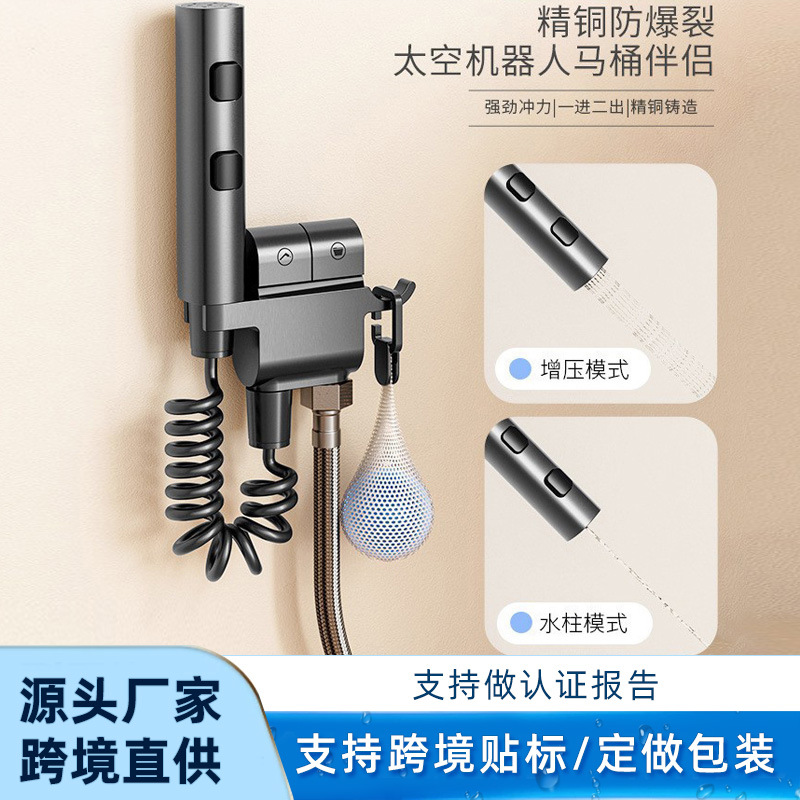 精铜防爆裂
太空机器人马桶伴侣

强劲冲力|一进二出|精铜铸造

增压模式

水柱模式

源头厂家
跨境直供

支持做认证报告

支持跨境贴标/定做包装