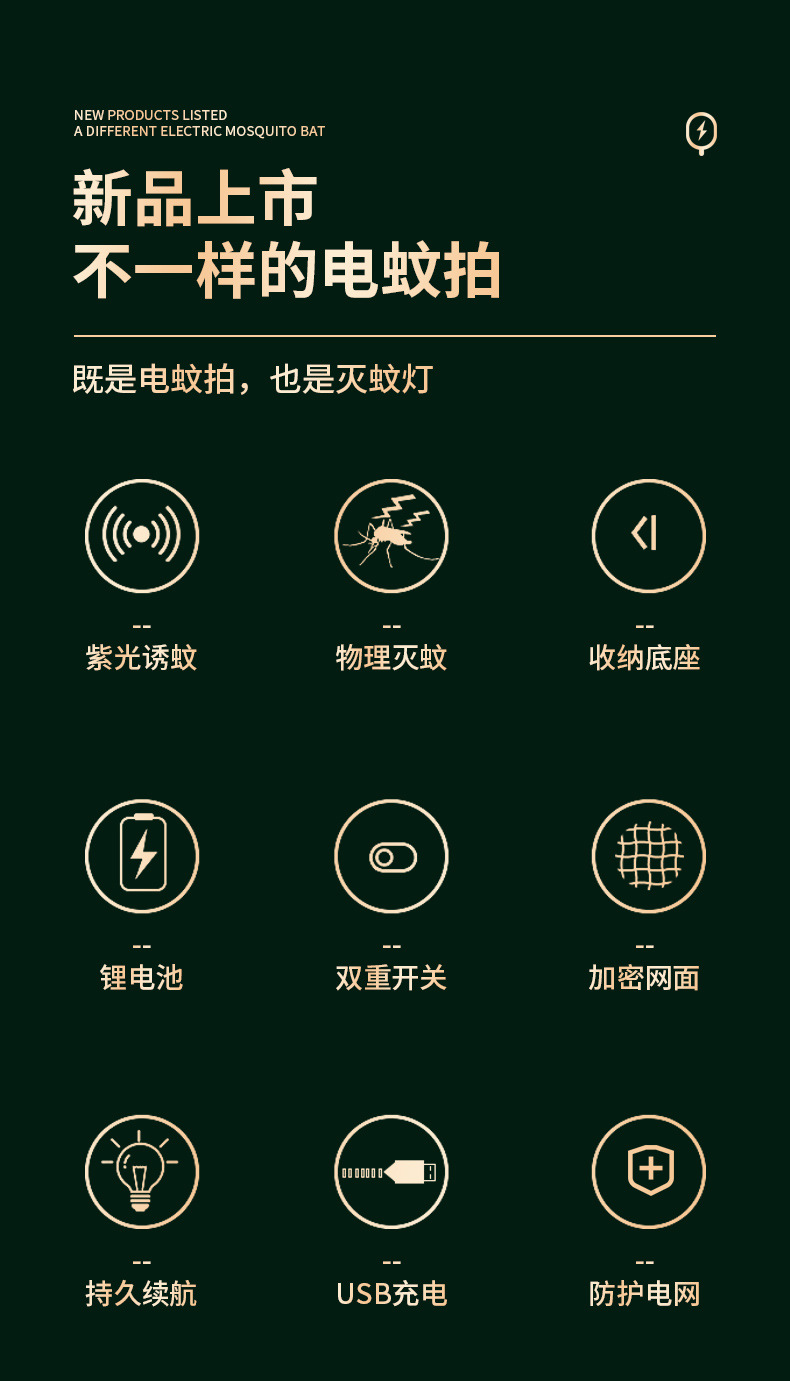 NEW PRODUCTS LISTED
A DIFFERENT ELECTRIC MOSQUITO BAT

新品上市
不一样的电蚊拍

既是电蚊拍，也是灭蚊灯

--
紫光诱蚊

--
物理灭蚊

--
收纳底座

--
锂电池

--
双重开关

--
加密网面

--
持久续航

--
USB充电

--
防护电网