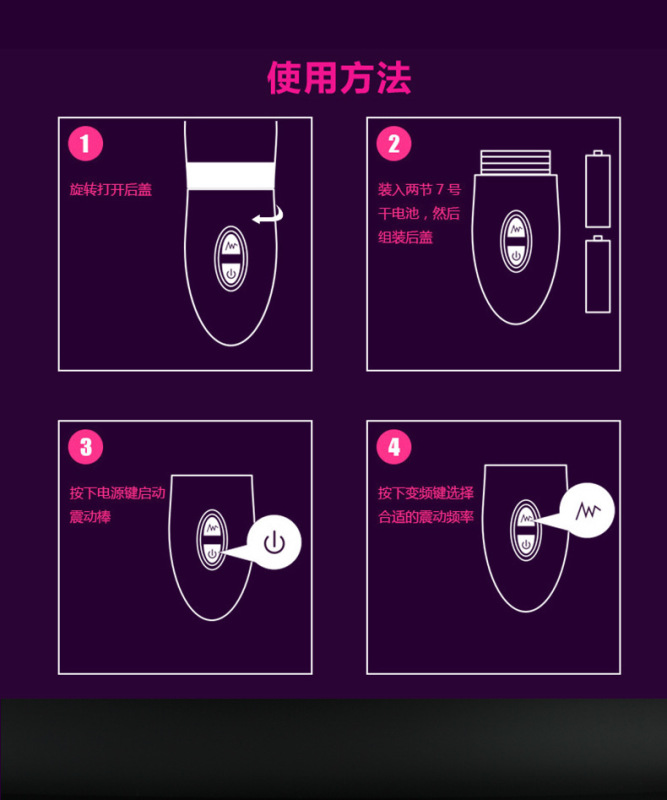 使用方法

1
旋转打开后盖

2
装入两节 7 号干电池，然后组装后盖

3
按下电源键启动震动棒

4
按下变频键选择合适的震动频率