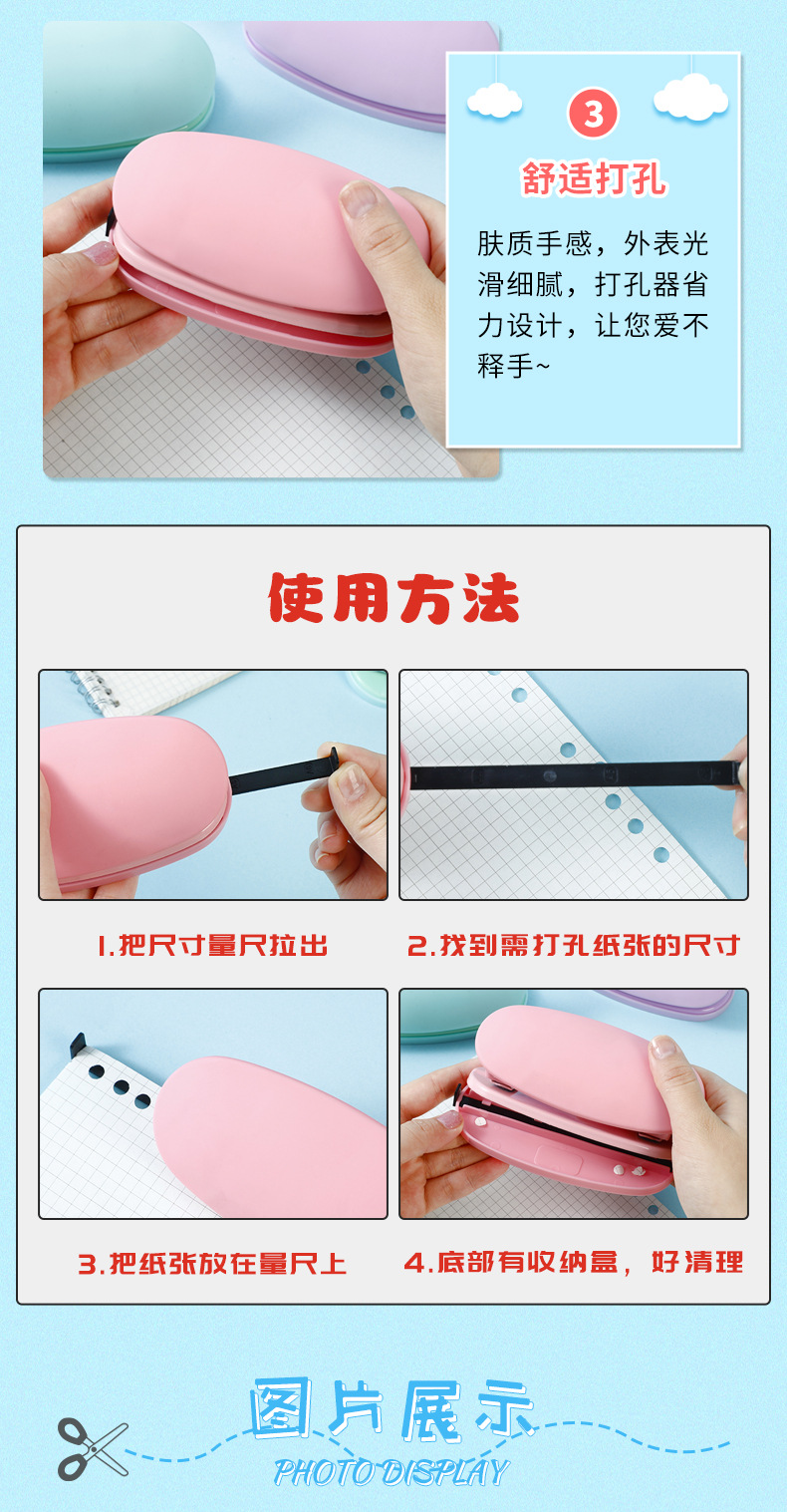 3

舒适打孔

肤质手感，外表光滑细腻，打孔器省力设计，让您爱不释手~

使用方法

1.把尺寸量尺拉出

2.找到需打孔纸张的尺寸

3.把纸张放在量尺上

4.底部有收纳盒，好清理

图片展示

PHOTO DISPLAY