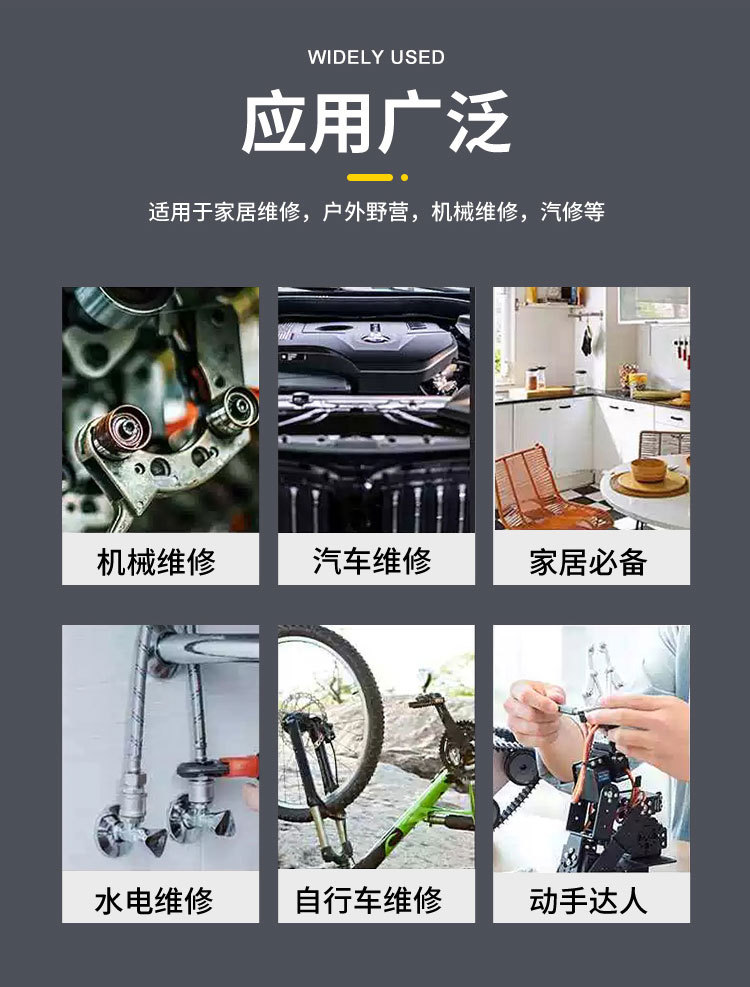 WIDELY USED

应用广泛

适用于家居维修，户外野营，机械维修，汽修等

机械维修

汽车维修

家居必备

水电维修

自行车维修

动手达人