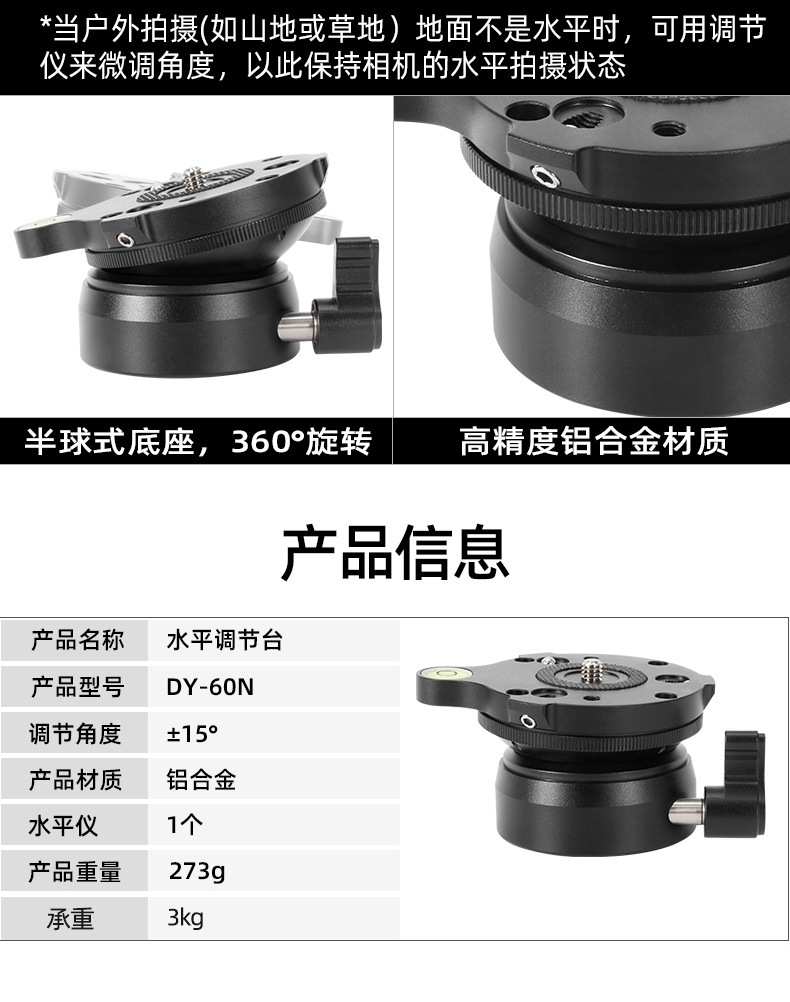 *当户外拍摄(如山地或草地）地面不是水平时，可用调节仪来微调角度，以此保持相机的水平拍摄状态

半球式底座，360°旋转

高精度铝合金材质

产品信息

| 产品名称 | 水平调节台 |
|---|---|
| 产品型号 | DY-60N |
| 调节角度 | ±15° |
| 产品材质 | 铝合金 |
| 水平仪 | 1个 |
| 产品重量 | 273g |
| 承重 | 3kg |