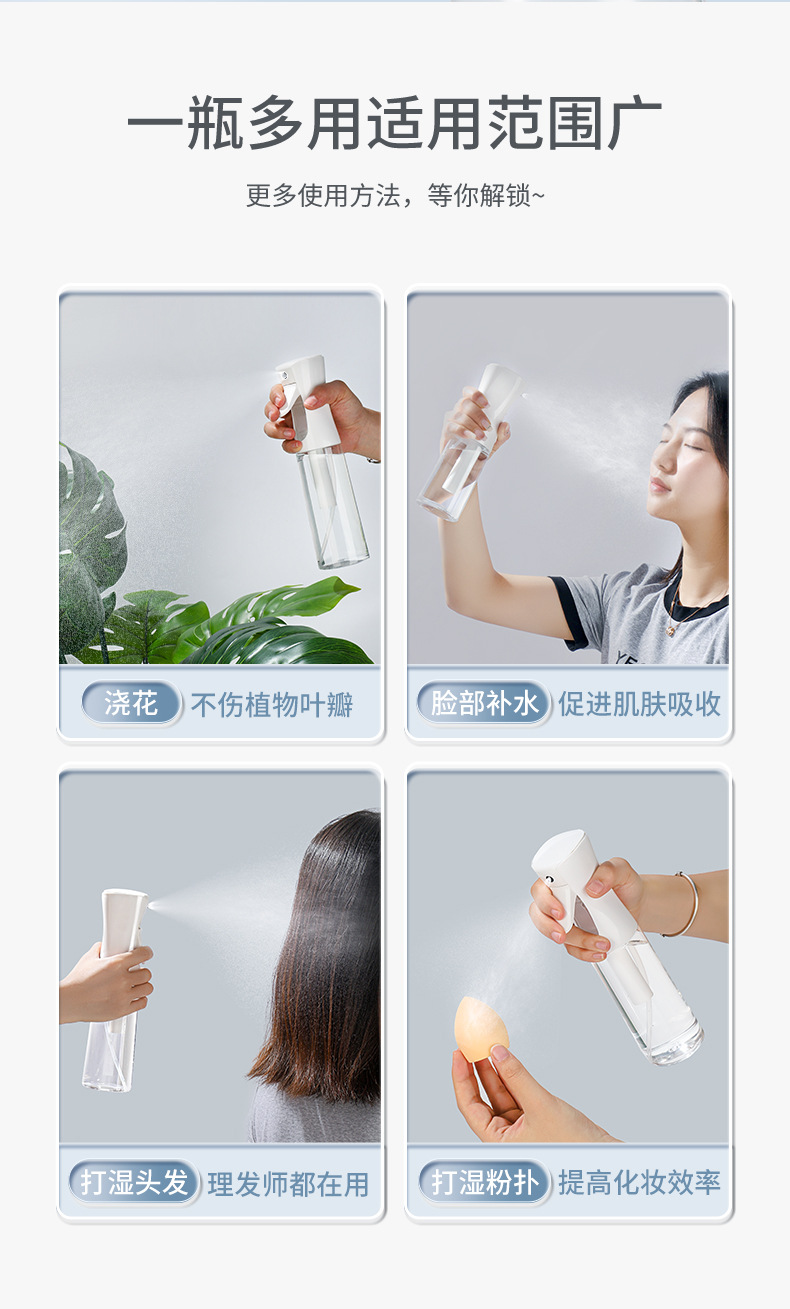 一瓶多用适用范围广

更多使用方法，等你解锁~

浇花 不伤植物叶瓣

脸部补水 促进肌肤吸收

打湿头发 理发师都在用

打湿粉扑 提高化妆效率