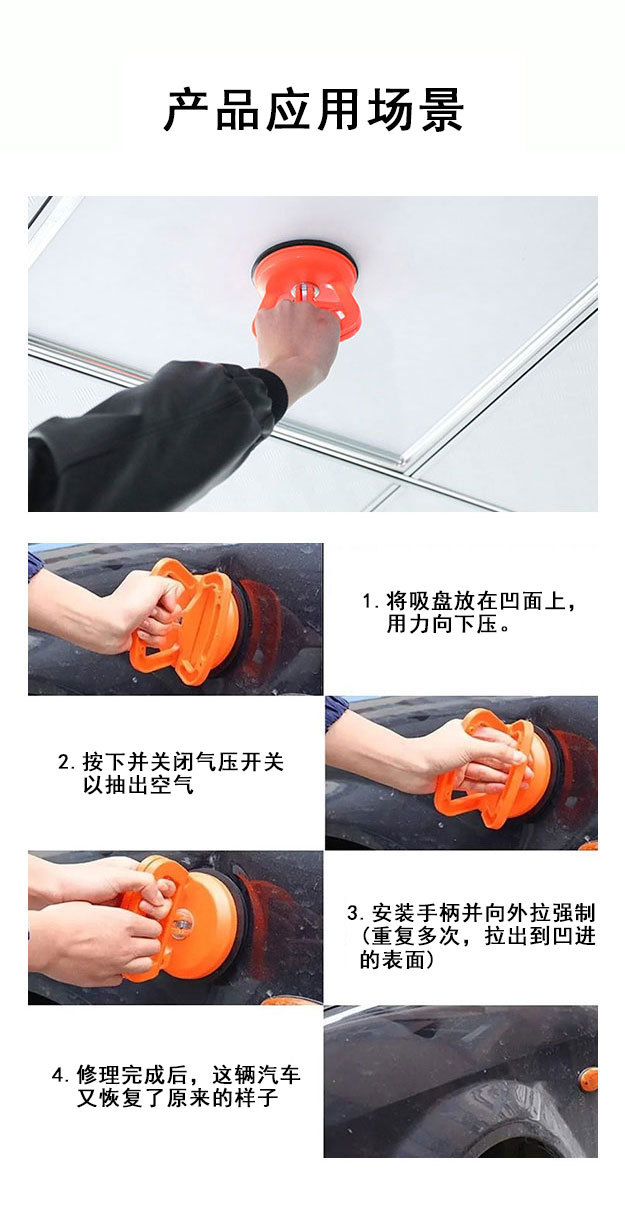 产品应用场景

1. 将吸盘放在凹面上，用力向下压。

2. 按下并关闭气压开关以抽出空气

3. 安装手柄并向外拉强制（重复多次，拉出到凹进的表面）

4. 修理完成后，这辆汽车又恢复了原来的样子