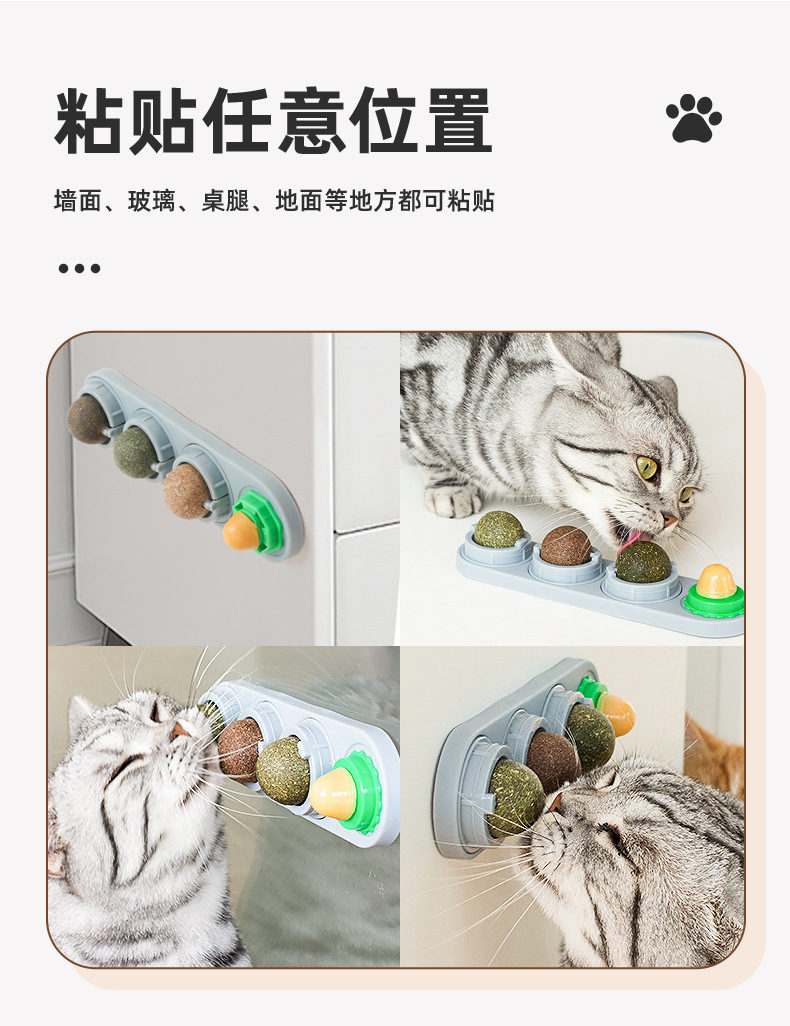 粘贴任意位置

墙面、玻璃、桌腿、地面等地方都可粘贴

•••