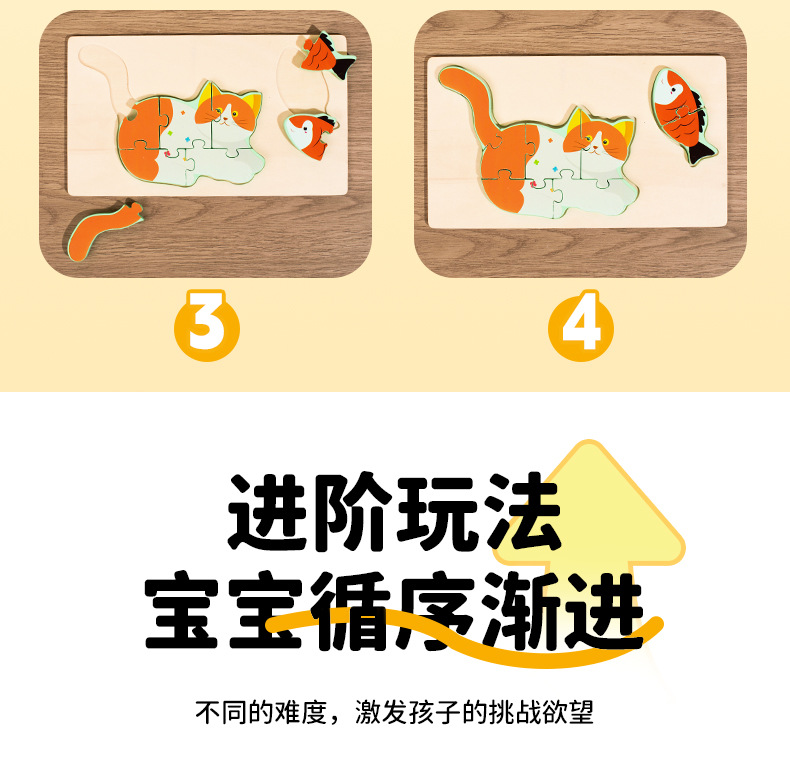 3

4

进阶玩法
宝宝循序渐进

不同的难度，激发孩子的挑战欲望