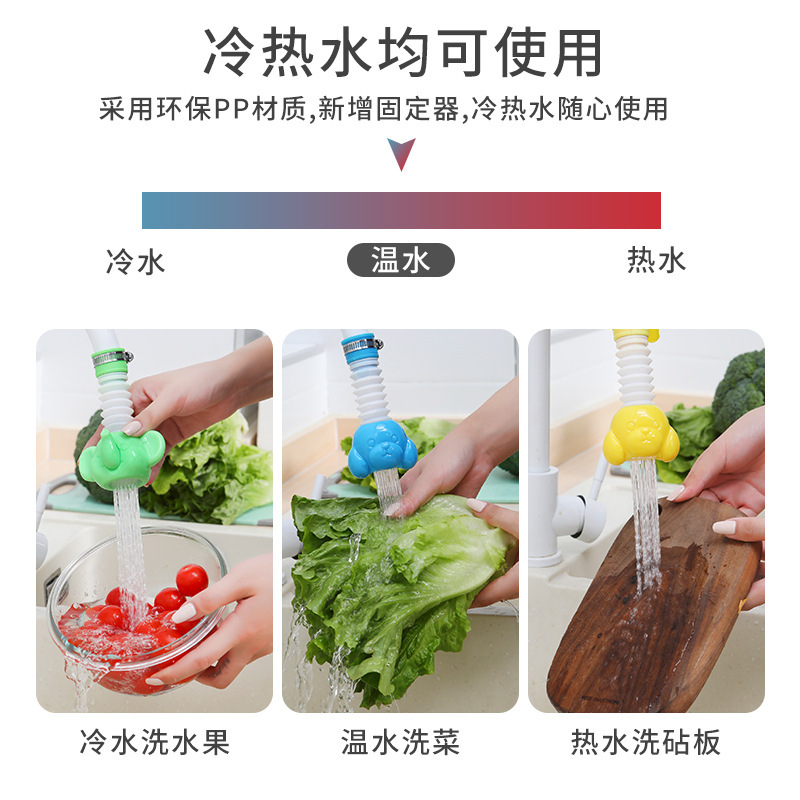 冷热水均可使用

采用环保PP材质,新增固定器,冷热水随心使用

冷水 温水 热水

冷水洗水果

温水洗菜

热水洗砧板