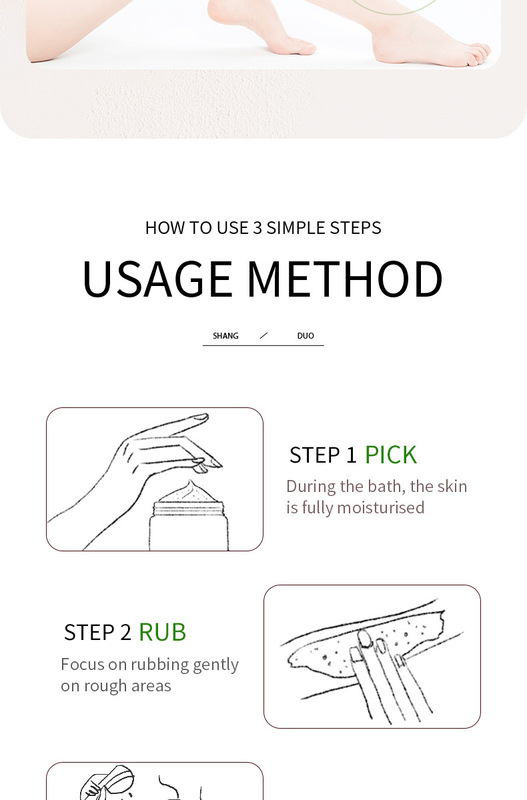 HOW TO USE 3 SIMPLE STEPS

USAGE METHOD

SHANG / DUO

STEP 1 PICK

During the bath, the skin is fully moisturised

STEP 2 RUB

Focus on rubbing gently on rough areas