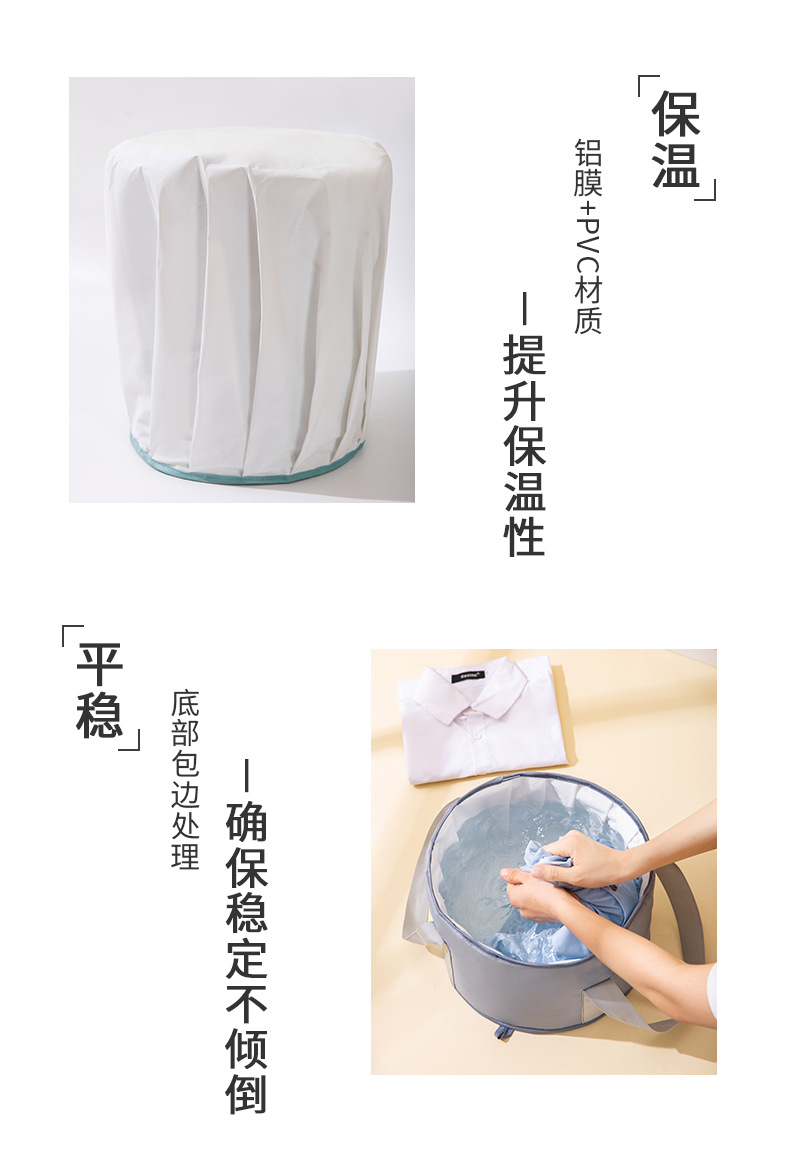 「保温」

铝膜+PVC材质

—提升保温性

「平稳」

底部包边处理

—确保稳定不倾倒