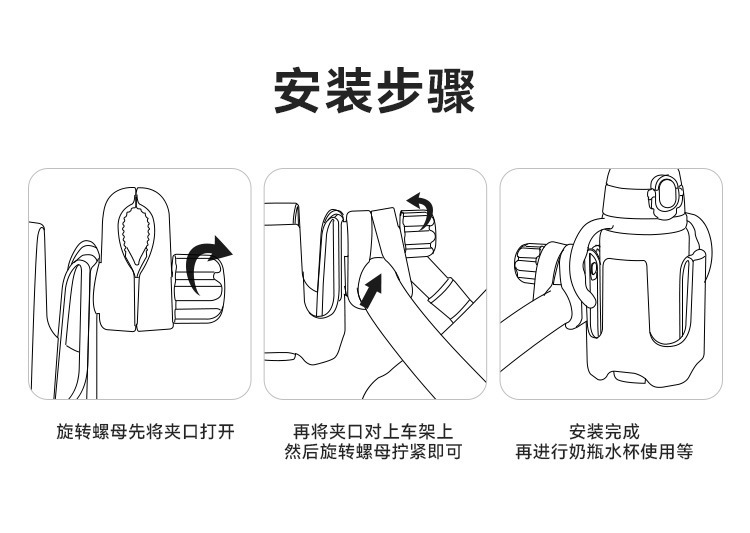 安装步骤

旋转螺母先将夹口打开

再将夹口对上车架上
然后旋转螺母拧紧即可

安装完成
再进行奶瓶水杯使用等