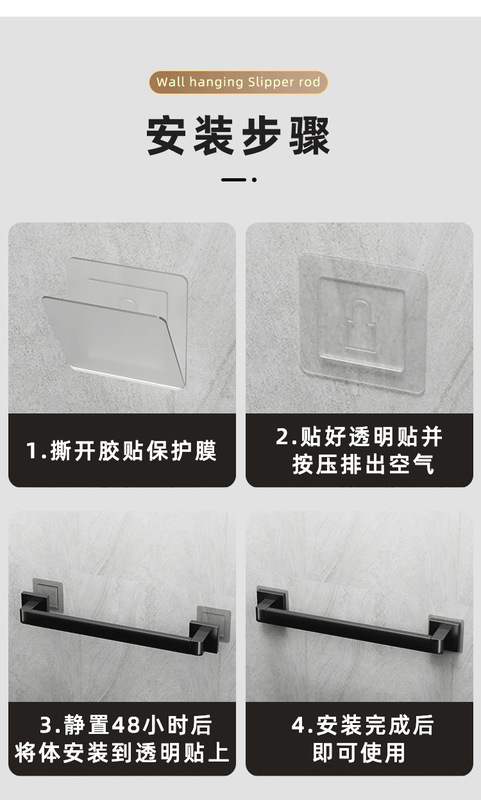 Wall hanging Slipper rod

安装步骤

1.撕开胶贴保护膜

2.贴好透明贴并按压排出空气

3.静置48小时后将体安装到透明贴上

4.安装完成后即可使用