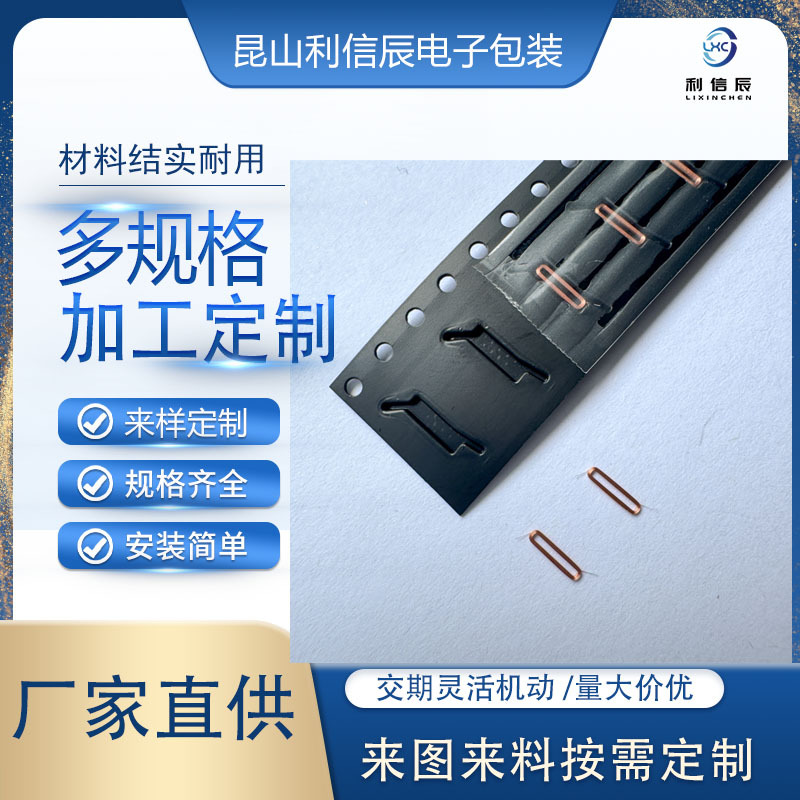 昆山利信辰电子包装

LXC
利信辰
LIXINCHEN

材料结实耐用

多规格
加工定制

来样定制

规格齐全

安装简单

厂家直供

交期灵活机动 /量大价优

来图来料按需定制