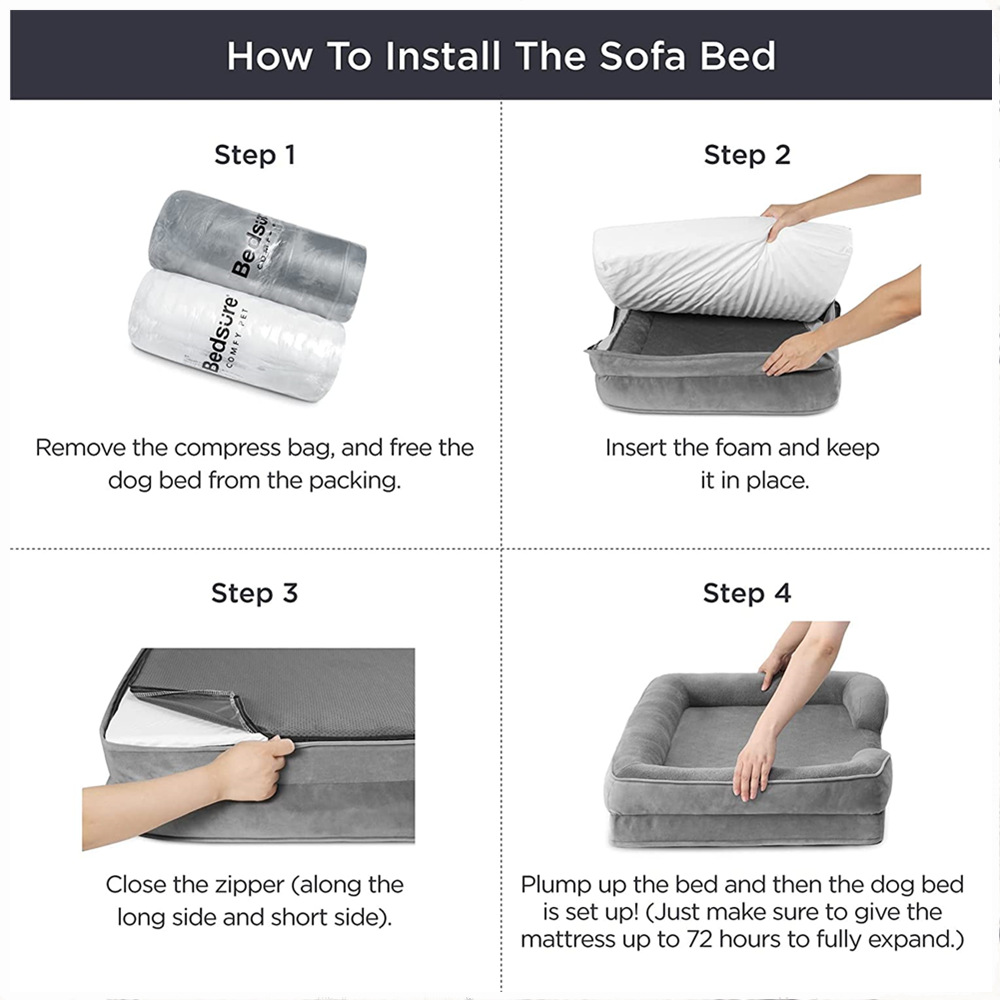 How To Install The Sofa Bed

Step 1

Bedsure
COMFY PET

Bedsure
COMFY PET

Remove the compress bag, and free the dog bed from the packing.

Step 2

Insert the foam and keep it in place.

Step 3

Close the zipper (along the long side and short side).

Step 4

Plump up the bed and then the dog bed is set up! (Just make sure to give the mattress up to 72 hours to fully expand.)