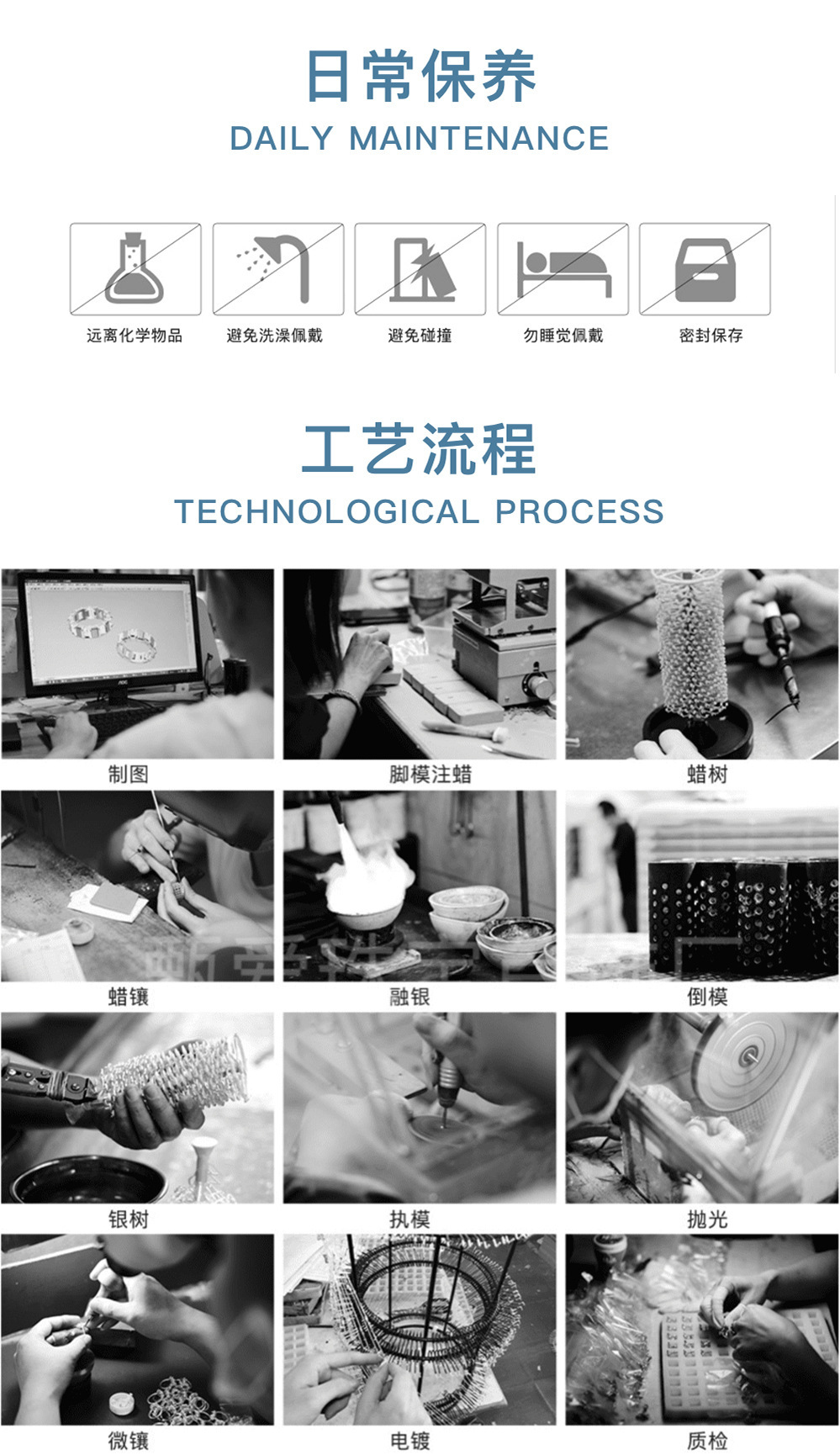 日常保养
DAILY MAINTENANCE

远离化学物品
避免洗澡佩戴
避免碰撞
勿睡觉佩戴
密封保存

工艺流程
TECHNOLOGICAL PROCESS

制图
脚模注蜡
蜡树
蜡镶
融银
倒模
银树
执模
抛光
微镶
电镀
质检