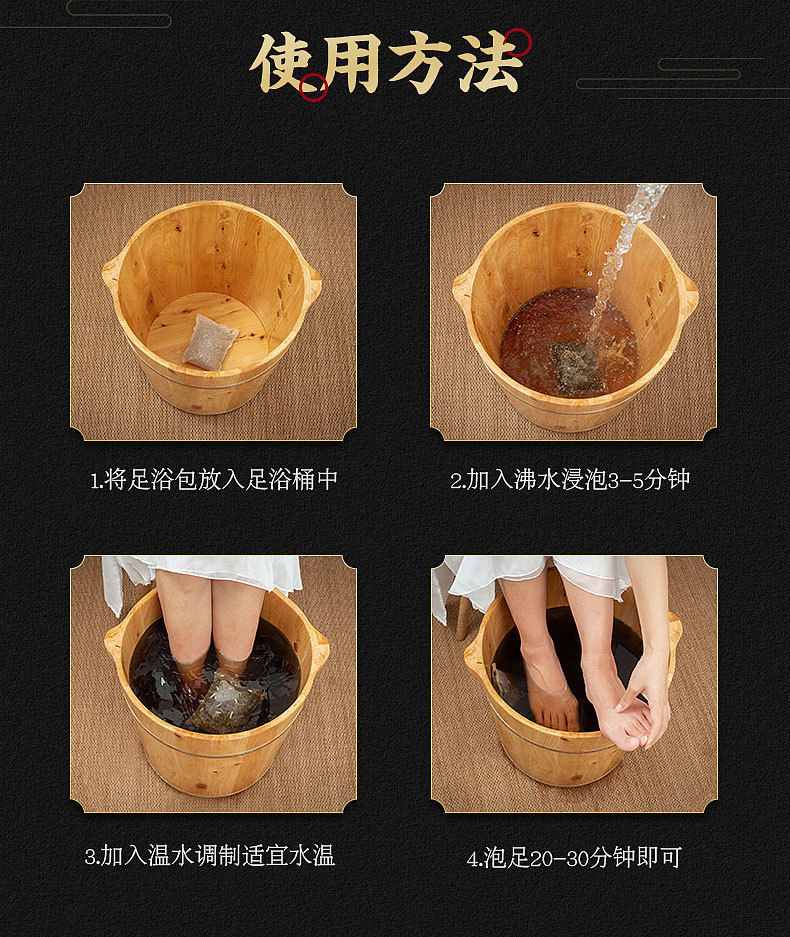 使用方法

1.将足浴包放入足浴桶中

2.加入沸水浸泡3-5分钟

3.加入温水调制适宜水温

4.泡足20-30分钟即可