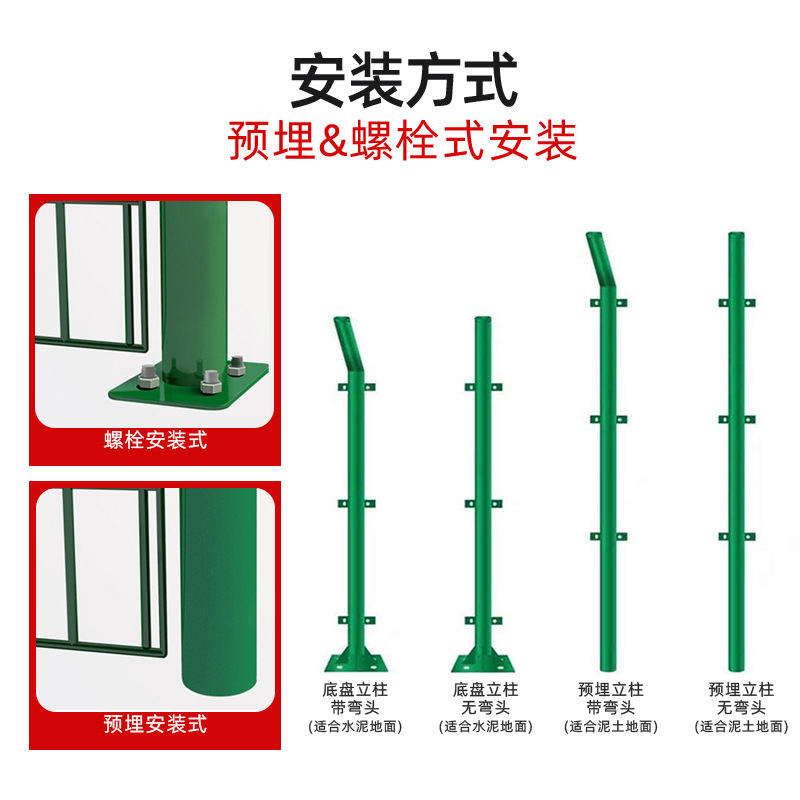 安装方式
预埋&螺栓式安装

螺栓安装式

预埋安装式

底盘立柱
带弯头
(适合水泥地面)

底盘立柱
无弯头
(适合水泥地面)

预埋立柱
带弯头
(适合泥土地面)

预埋立柱
无弯头
(适合泥土地面)