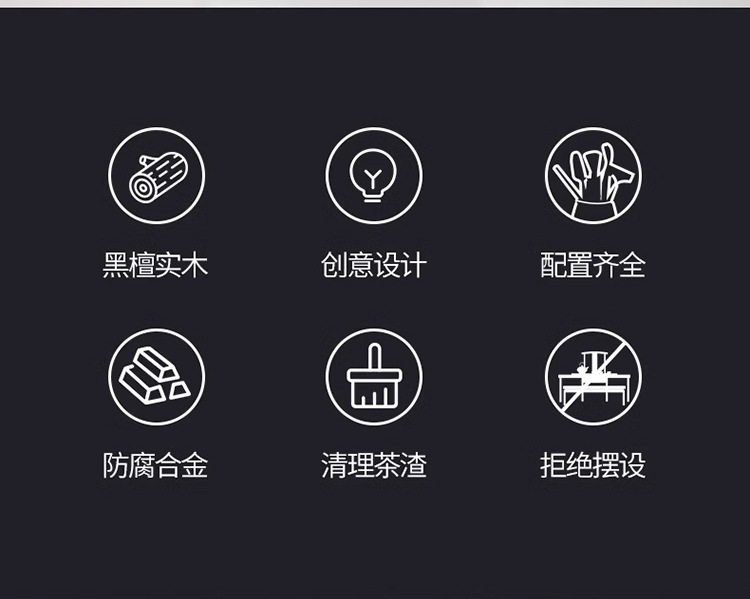 黑檀实木

创意设计

配置齐全

防腐合金

清理茶渣

拒绝摆设