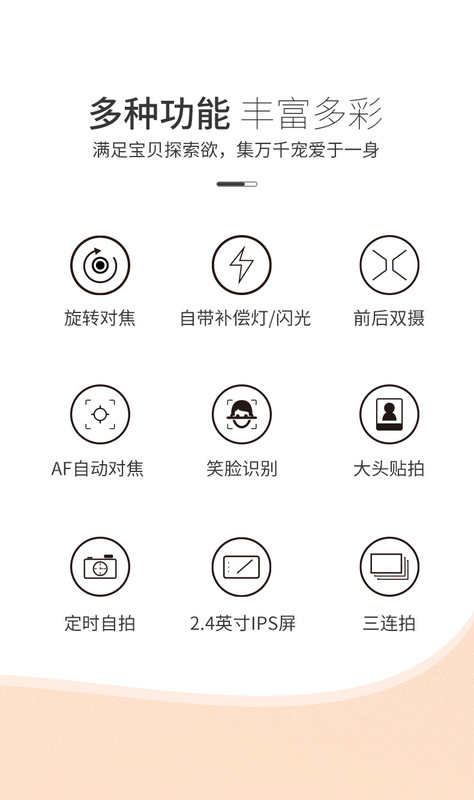 多种功能 丰富多彩

满足宝贝探索欲，集万千宠爱于一身

旋转对焦 自带补偿灯/闪光 前后双摄

AF自动对焦 笑脸识别 大头贴拍

定时自拍 2.4英寸IPS屏 三连拍