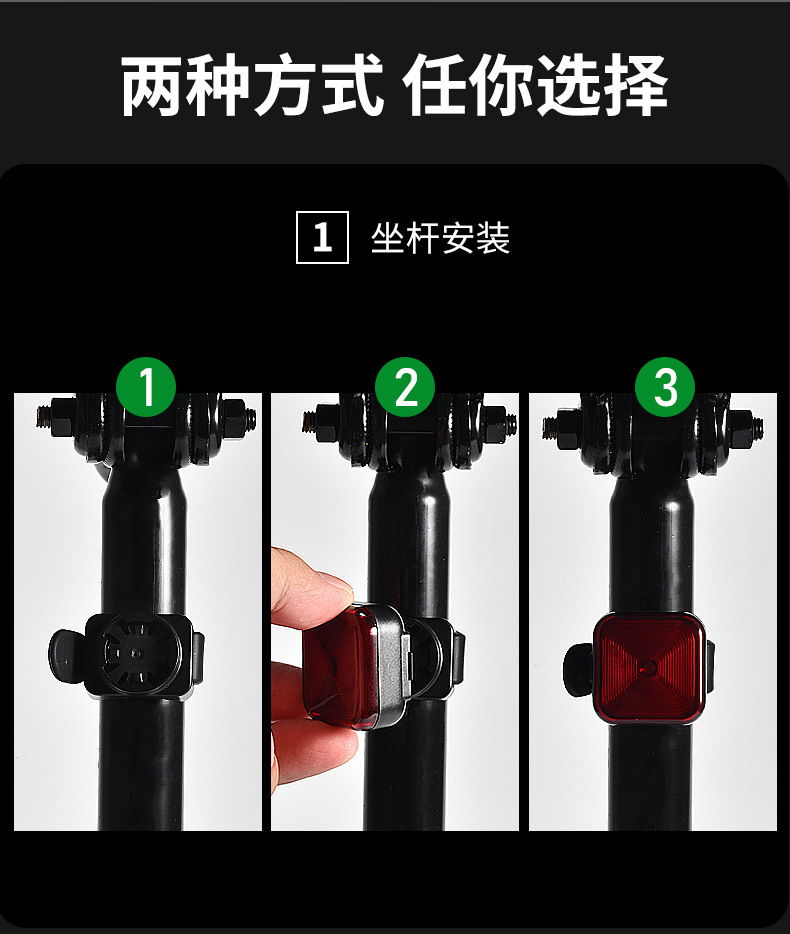 两种方式 任你选择

1 坐杆安装

1

2

3