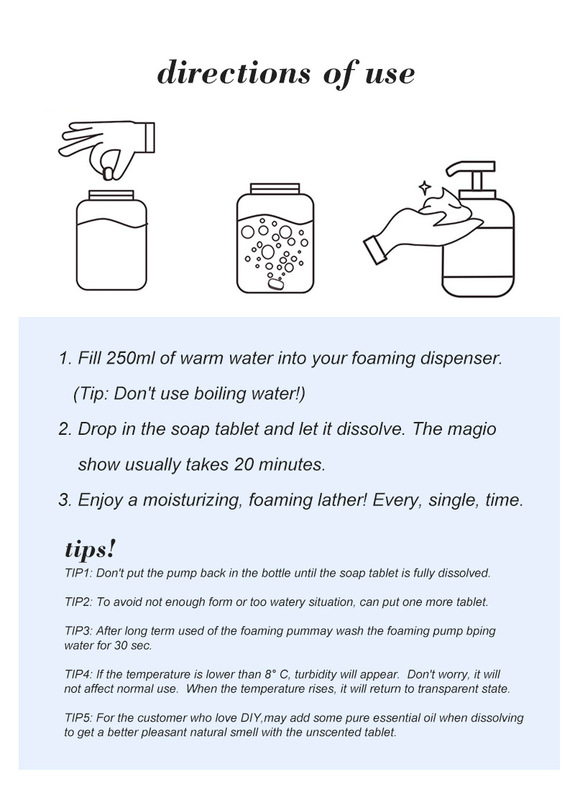 directions of use

1. Fill 250ml of warm water into your foaming dispenser.
(Tip: Don't use boiling water!)

2. Drop in the soap tablet and let it dissolve. The magio show usually takes 20 minutes.

3. Enjoy a moisturizing, foaming lather! Every, single, time.

tips!

TIP1: Don't put the pump back in the bottle until the soap tablet is fully dissolved.

TIP2: To avoid not enough form or too watery situation, can put one more tablet.

TIP3: After long term used of the foaming pummay wash the foaming pump bping water for 30 sec.

TIP4: If the temperature is lower than 8° C, turbidity will appear. Don't worry, it will not affect normal use. When the temperature rises, it will return to transparent state.

TIP5: For the customer who love DIY,may add some pure essential oil when dissolving to get a better pleasant natural smell with the unscented tablet.