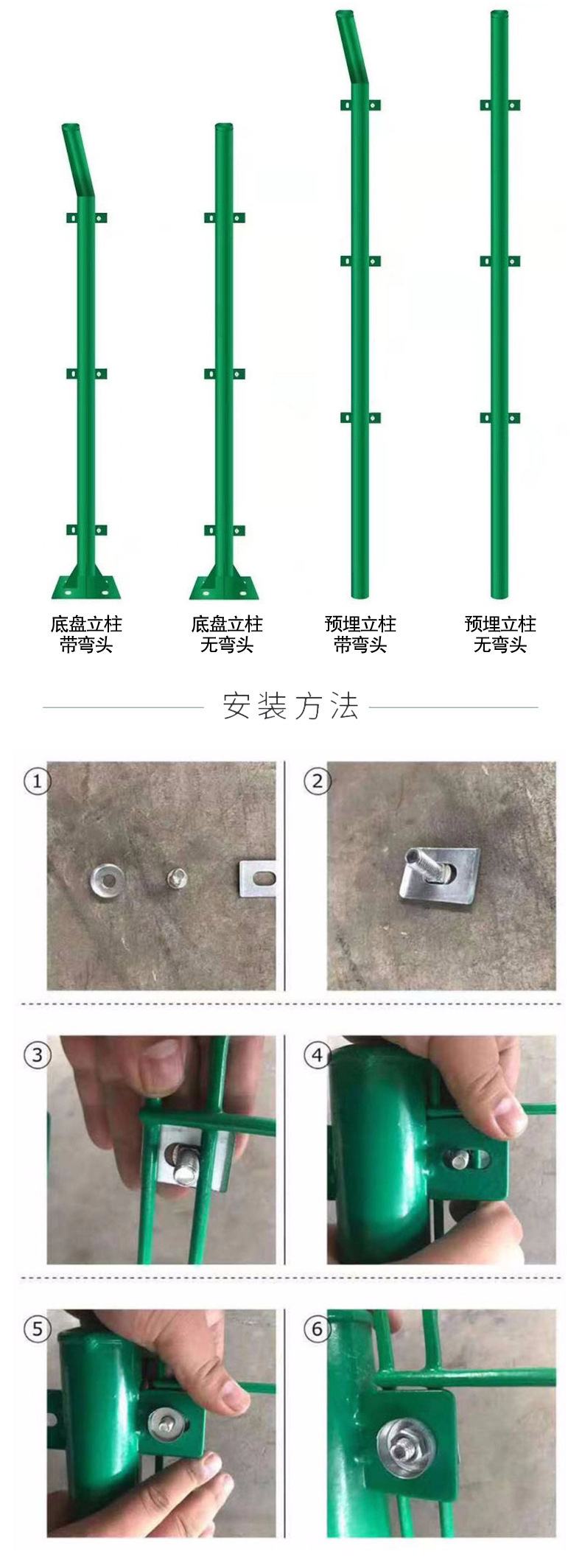 底盘立柱
带弯头

底盘立柱
无弯头

预埋立柱
带弯头

预埋立柱
无弯头

安装方法

①

②

③

④

⑤

⑥