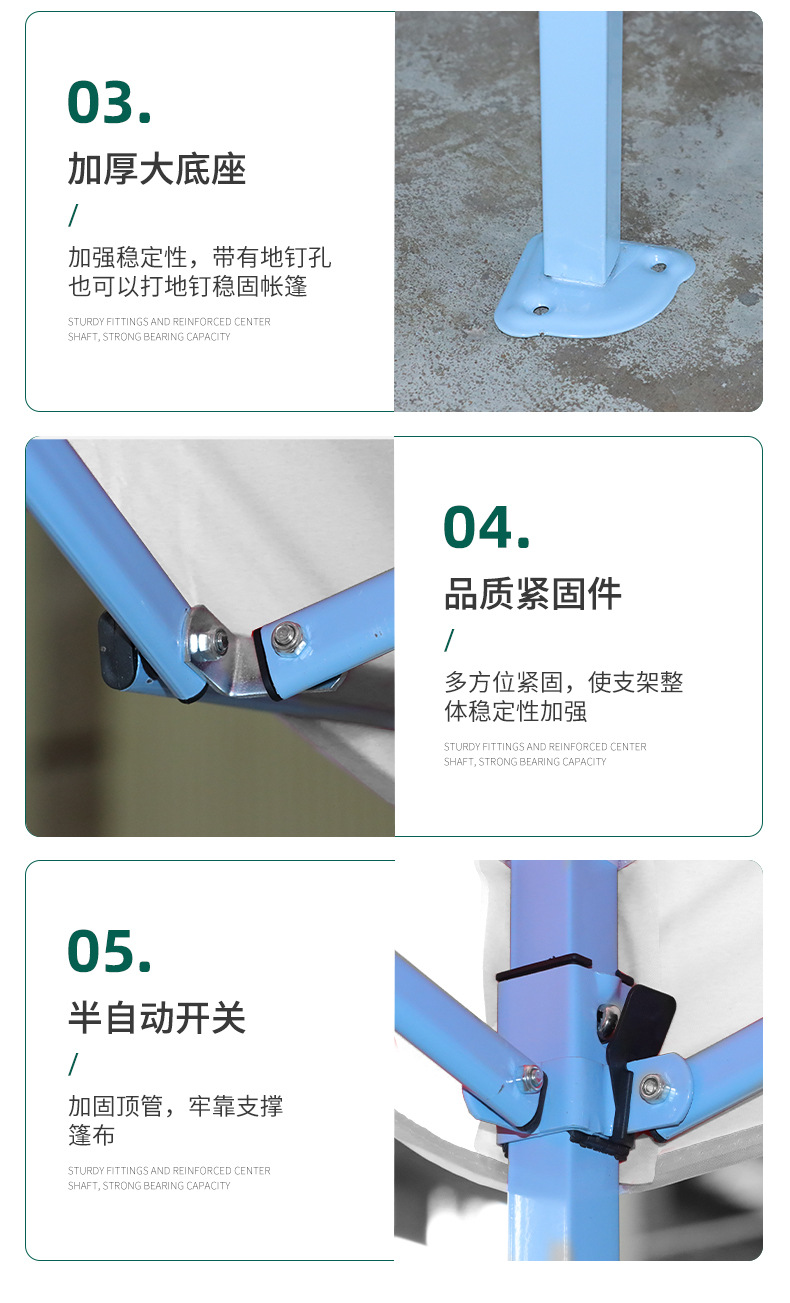 03.

加厚大底座

/

加强稳定性，带有地钉孔也可以打地钉稳固帐篷

STURDY FITTINGS AND REINFORCED CENTER SHAFT, STRONG BEARING CAPACITY

04.

品质紧固件

/

多方位紧固，使支架整体稳定性加强

STURDY FITTINGS AND REINFORCED CENTER SHAFT, STRONG BEARING CAPACITY

05.

半自动开关

/

加固顶管，牢靠支撑篷布

STURDY FITTINGS AND REINFORCED CENTER SHAFT, STRONG BEARING CAPACITY