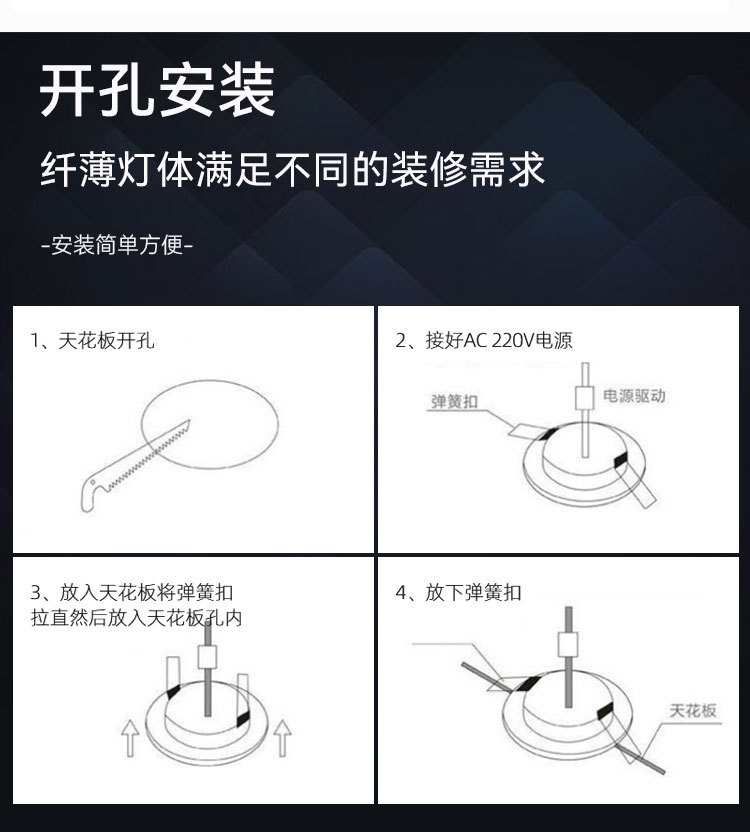 开孔安装

纤薄灯体满足不同的装修需求

-安装简单方便-

1、天花板开孔

2、接好AC 220V电源

弹簧扣

电源驱动

3、放入天花板将弹簧扣拉直然后放入天花板孔内

4、放下弹簧扣

天花板