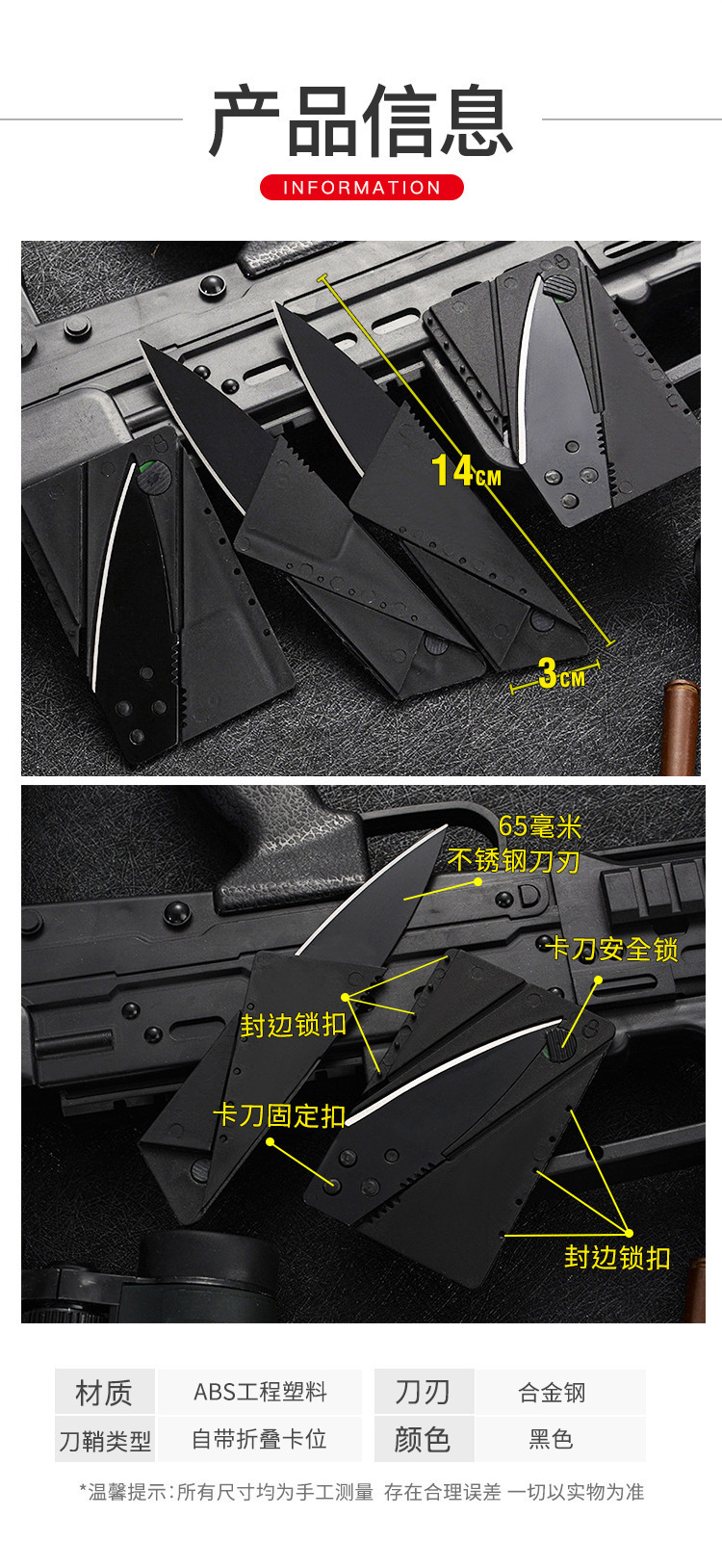 产品信息

INFORMATION

14CM

3CM

65毫米
不锈钢刀刃

卡刀安全锁

封边锁扣

卡刀固定扣

封边锁扣

| 材质 | ABS工程塑料 | 刀刃 | 合金钢 |
|---|---|---|---|
| 刀鞘类型 | 自带折叠卡位 | 颜色 | 黑色 |

*温馨提示：所有尺寸均为手工测量 存在合理误差 一切以实物为准