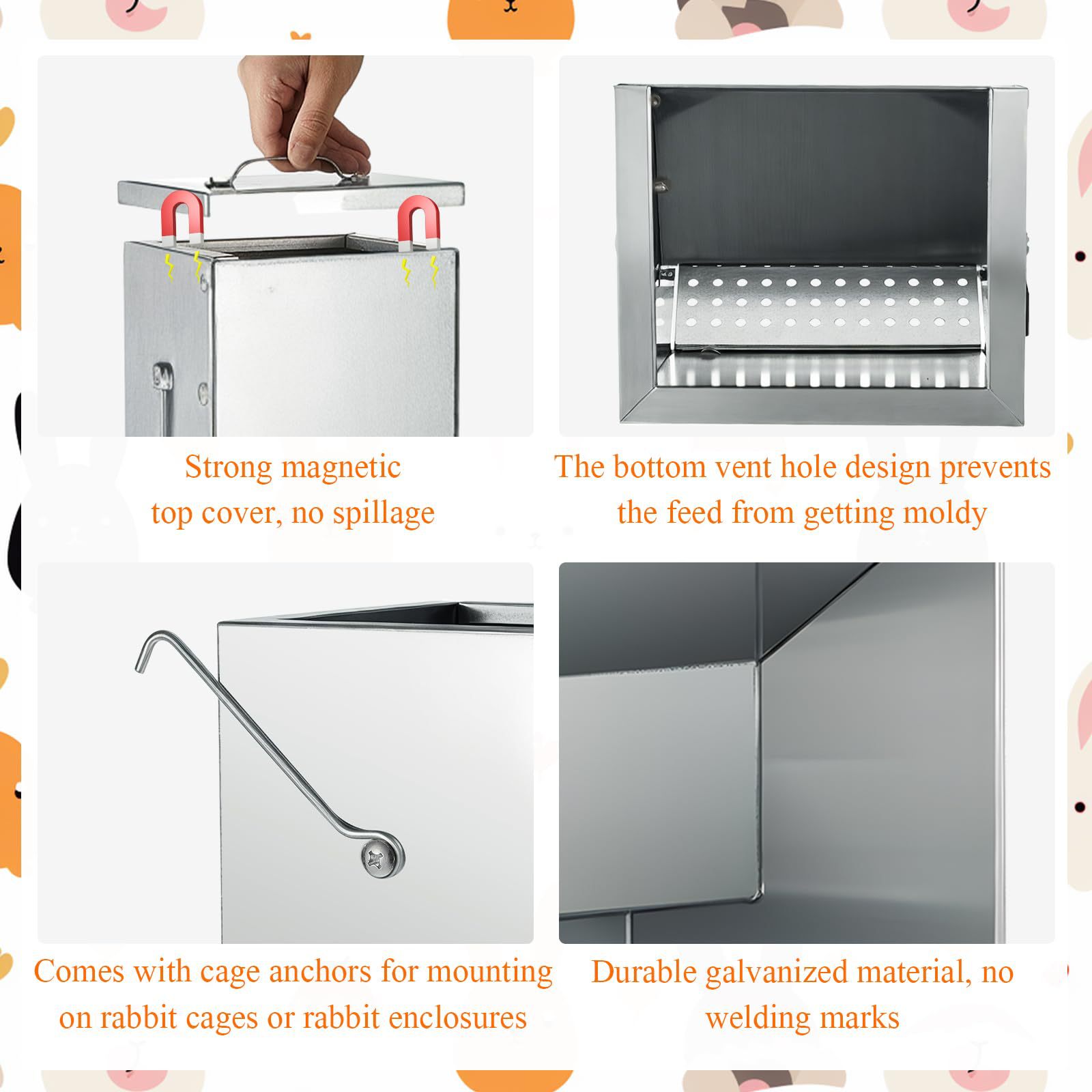 Strong magnetic top cover, no spillage

The bottom vent hole design prevents the feed from getting moldy

Comes with cage anchors for mounting on rabbit cages or rabbit enclosures

Durable galvanized material, no welding marks