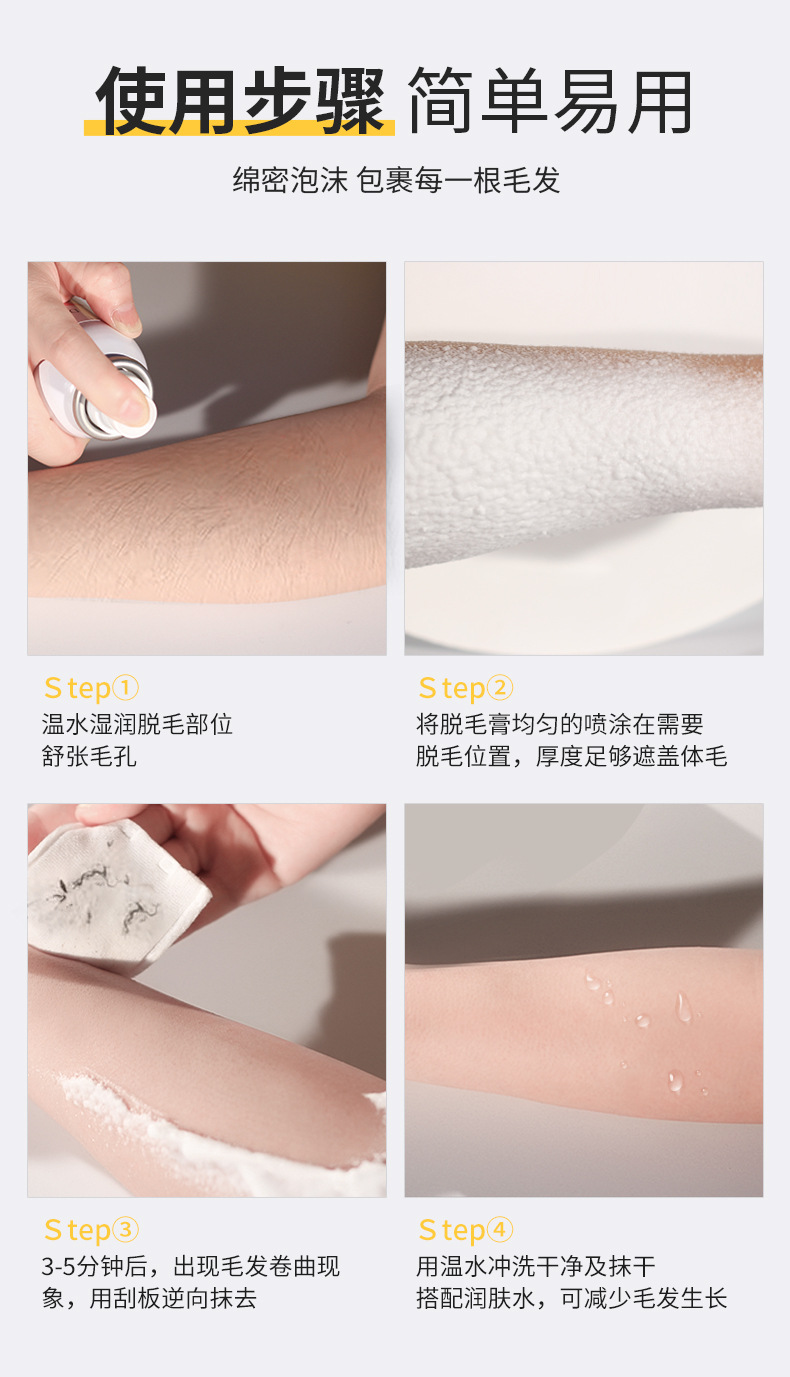 使用步骤 简单易用

绵密泡沫 包裹每一根毛发

Step①
温水湿润脱毛部位
舒张毛孔

Step②
将脱毛膏均匀的喷涂在需要
脱毛位置，厚度足够遮盖体毛

Step③
3-5分钟后，出现毛发卷曲现象，用刮板逆向抹去

Step④
用温水冲洗干净及抹干
搭配润肤水，可减少毛发生长