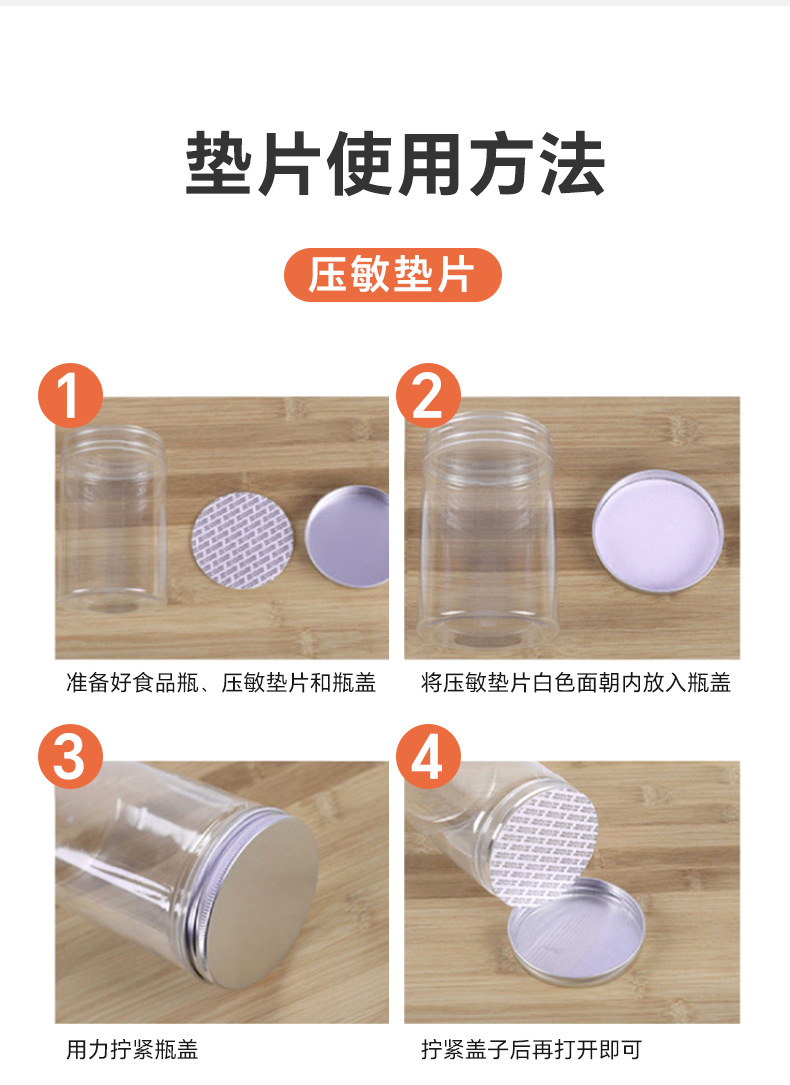 垫片使用方法

压敏垫片

1

准备好食品瓶、压敏垫片和瓶盖

2

将压敏垫片白色面朝内放入瓶盖

3

用力拧紧瓶盖

4

拧紧盖子后再打开即可