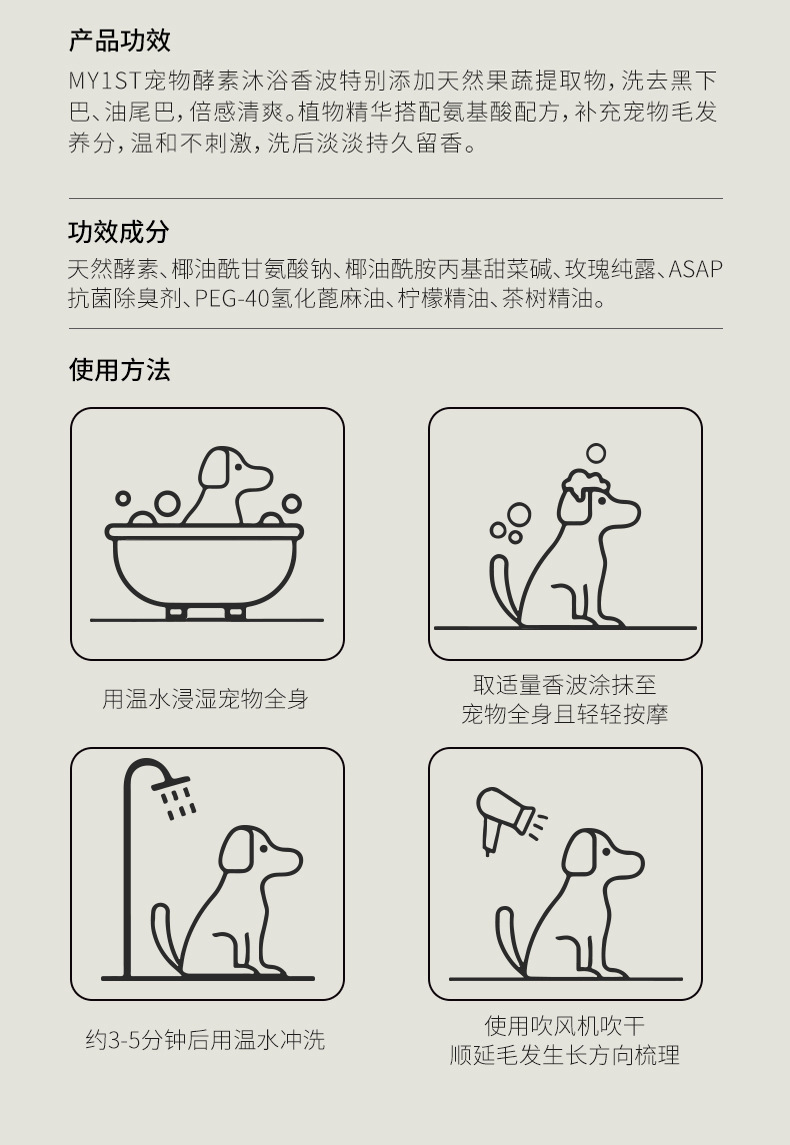 产品功效

MY1ST宠物酵素沐浴香波特别添加天然果蔬提取物，洗去黑下巴、油尾巴，倍感清爽。植物精华搭配氨基酸配方，补充宠物毛发养分，温和不刺激，洗后淡淡持久留香。

功效成分

天然酵素、椰油酰甘氨酸钠、椰油酰胺丙基甜菜碱、玫瑰纯露、ASAP抗菌除臭剂、PEG-40氢化蓖麻油、柠檬精油、茶树精油。

使用方法

用温水浸湿宠物全身

取适量香波涂抹至宠物全身且轻轻按摩

约3-5分钟后用温水冲洗

使用吹风机吹干顺延毛发生长方向梳理