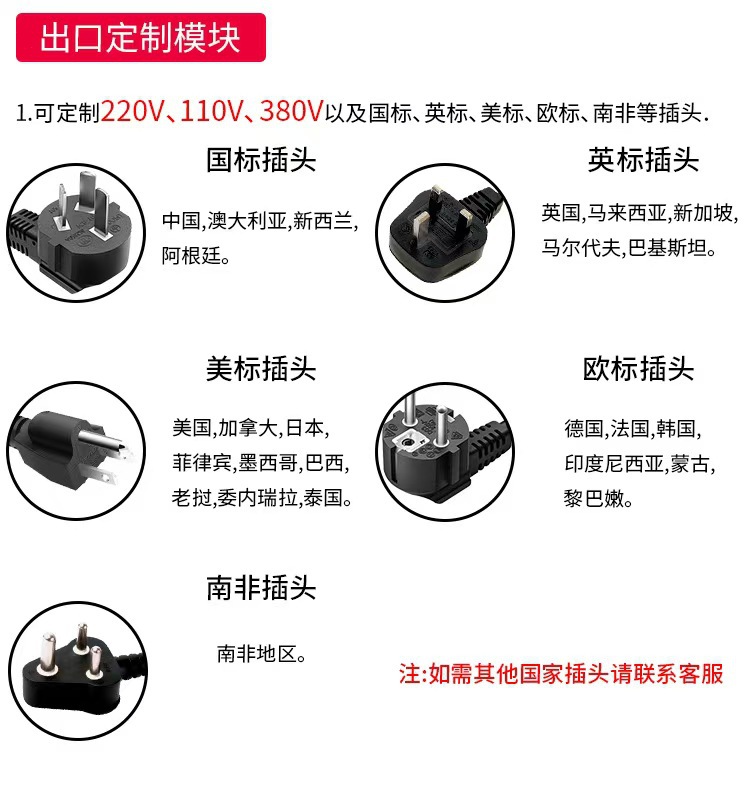 出口定制模块

1.可定制220V、110V、380V以及国标、英标、美标、欧标、南非等插头.

国标插头

中国,澳大利亚,新西兰,阿根廷。

英标插头

英国,马来西亚,新加坡,马尔代夫,巴基斯坦。

美标插头

美国,加拿大,日本,菲律宾,墨西哥,巴西,老挝,委内瑞拉,泰国。

欧标插头

德国,法国,韩国,印度尼西亚,蒙古,黎巴嫩。

南非插头

南非地区。

注:如需其他国家插头请联系客服