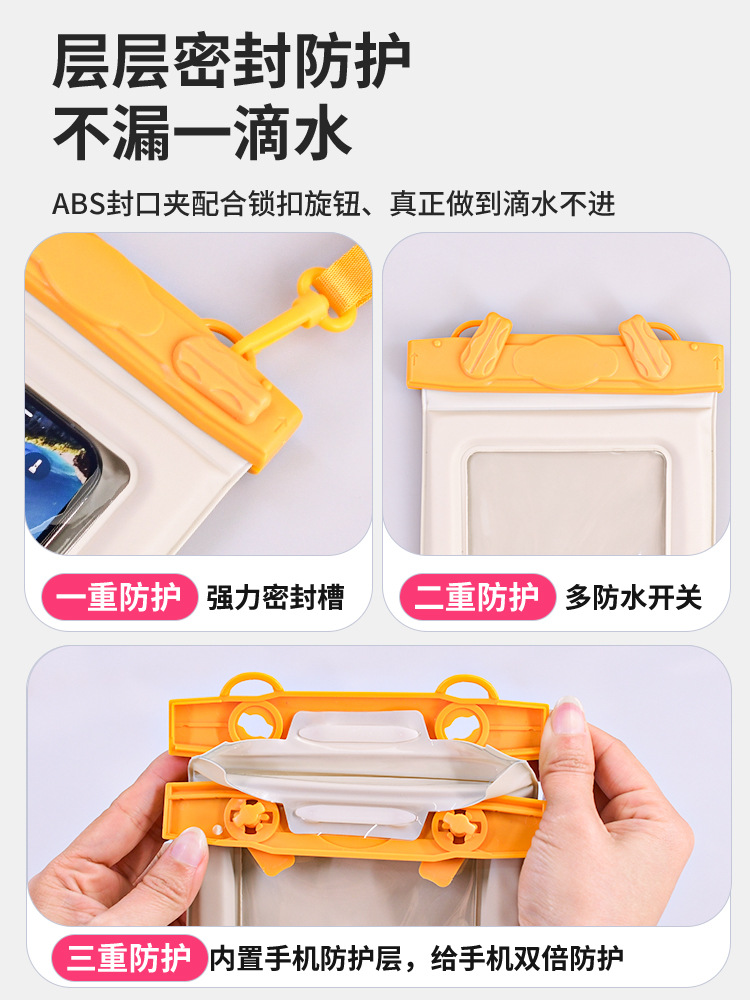 层层密封防护
不漏一滴水

ABS封口夹配合锁扣旋钮、真正做到滴水不进

一重防护 强力密封槽

二重防护 多防水开关

三重防护 内置手机防护层，给手机双倍防护