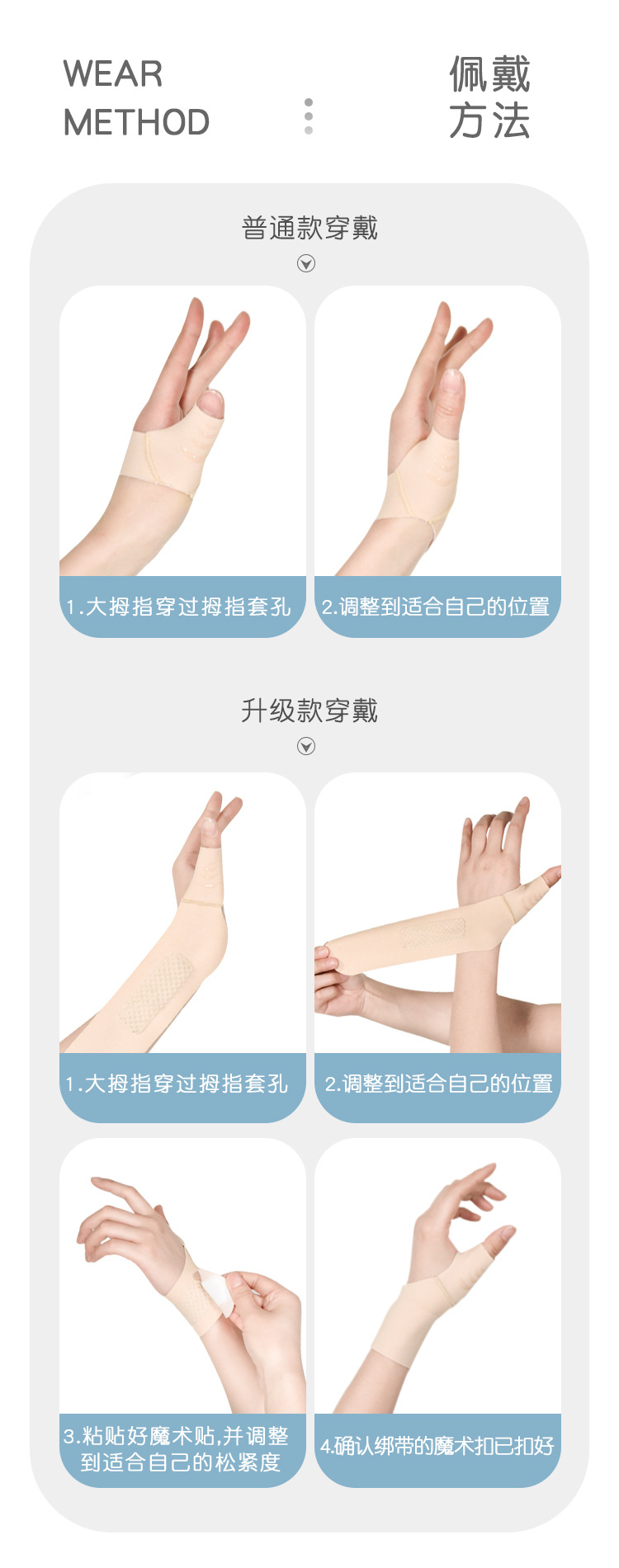 WEAR METHOD

佩戴方法

普通款穿戴

1.大拇指穿过拇指套孔

2.调整到适合自己的位置

升级款穿戴

1.大拇指穿过拇指套孔

2.调整到适合自己的位置

3.粘贴好魔术贴,并调整到适合自己的松紧度

4.确认绑带的魔术扣已扣好