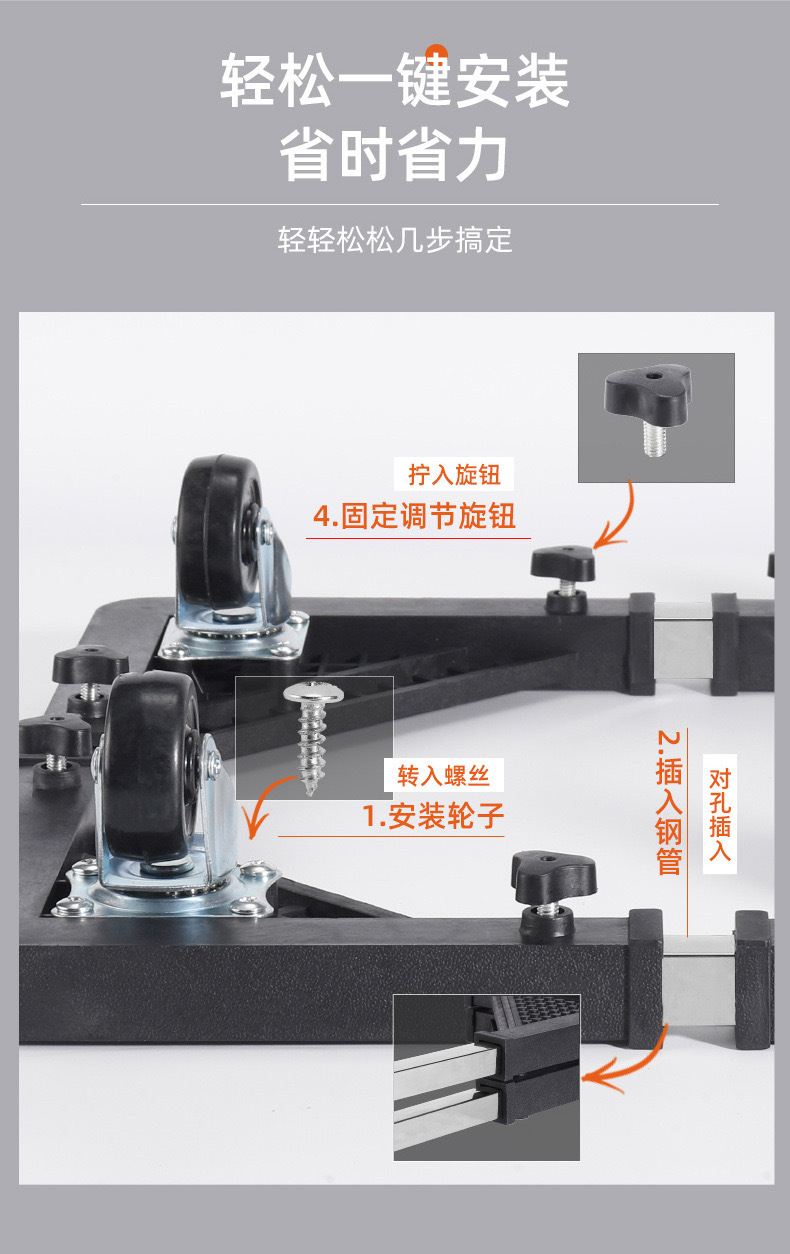 轻松一键安装
省时省力

轻轻松松几步搞定

拧入旋钮
4.固定调节旋钮

转入螺丝
1.安装轮子

2.插入钢管

对孔插入