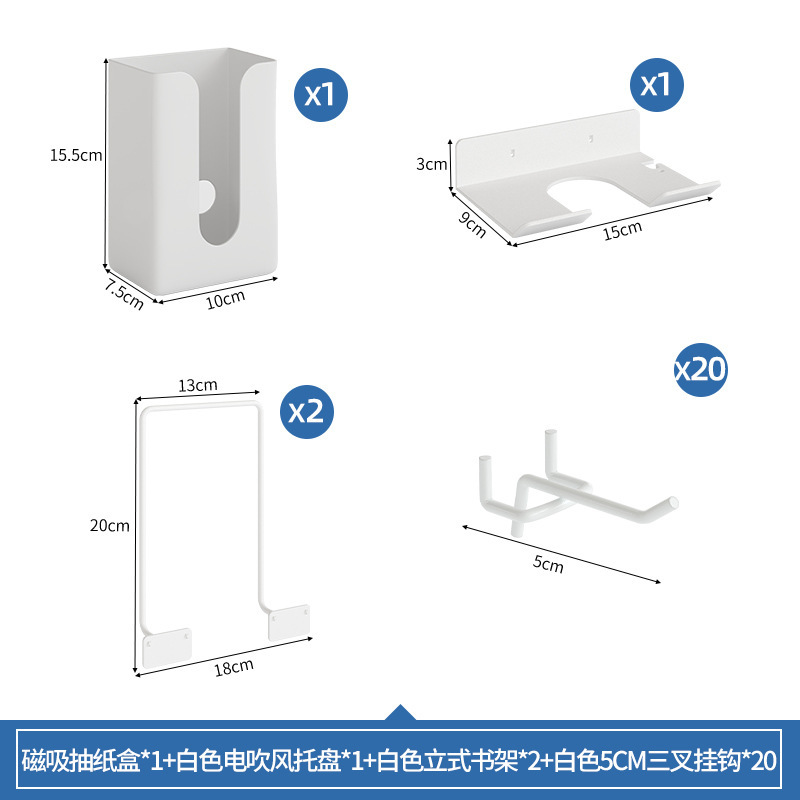 x1

15.5cm

7.5cm

10cm

x1

3cm

9cm

15cm

13cm

x2

20cm

18cm

x20

5cm

磁吸抽纸盒*1+白色电吹风托盘*1+白色立式书架*2+白色5CM三叉挂钩*20