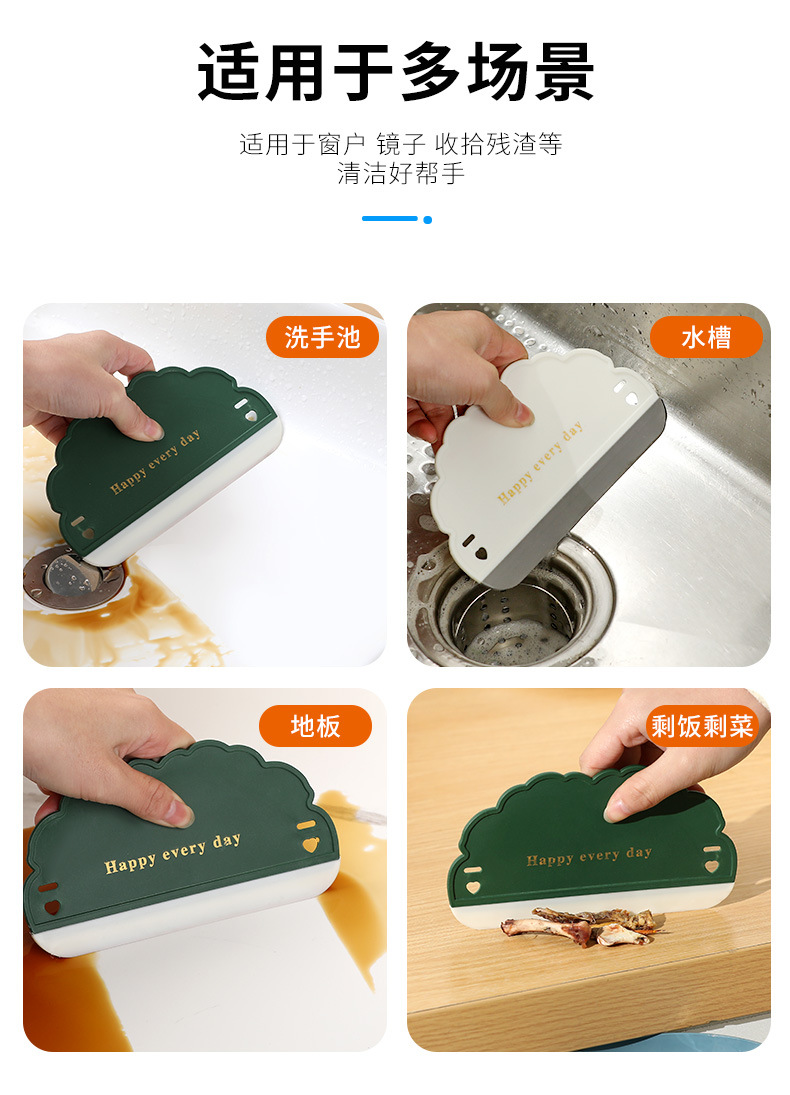 适用于多场景

适用于窗户 镜子 收拾残渣等
清洁好帮手

洗手池

Happy every day

水槽

Happy every day

地板

Happy every day

剩饭剩菜

Happy every day