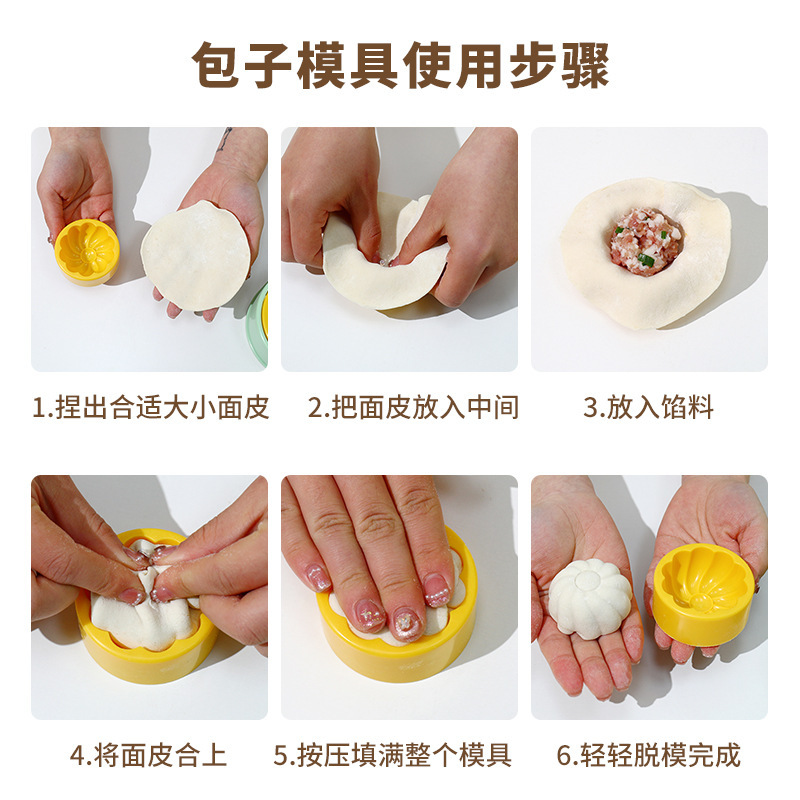 包子模具使用步骤

1.捏出合适大小面皮

2.把面皮放入中间

3.放入馅料

4.将面皮合上

5.按压填满整个模具

6.轻轻脱模完成