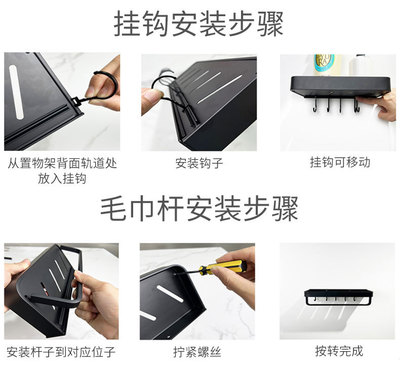 挂钩安装步骤

从置物架背面轨道处放入挂钩

安装钩子

挂钩可移动

毛巾杆安装步骤

安装杆子到对应位子

拧紧螺丝

按转完成