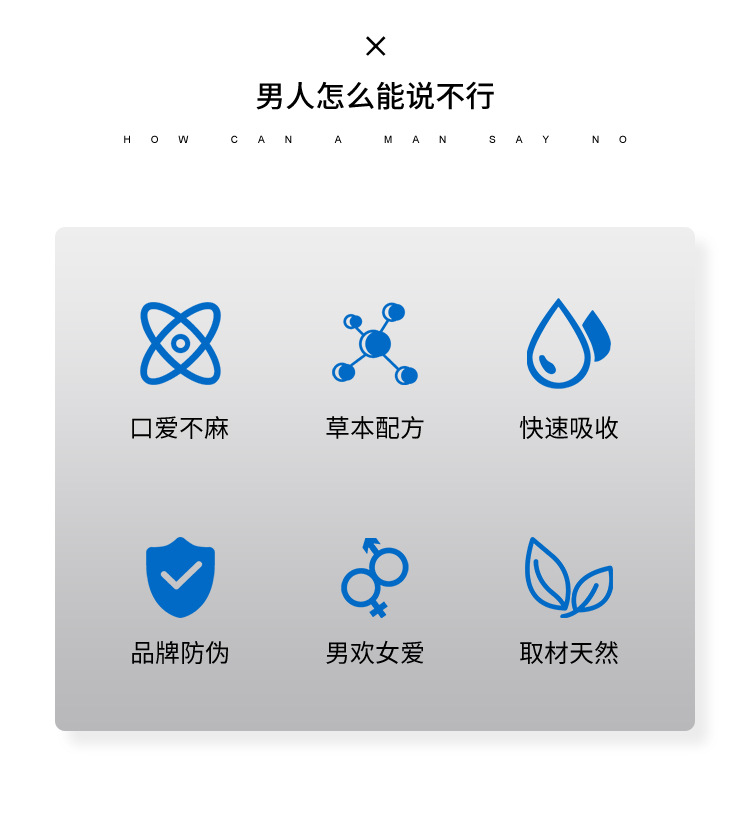 ×

男人怎么能说不行

HOW CAN A MAN SAY NO

口爱不麻

草本配方

快速吸收

品牌防伪

男欢女爱

取材天然