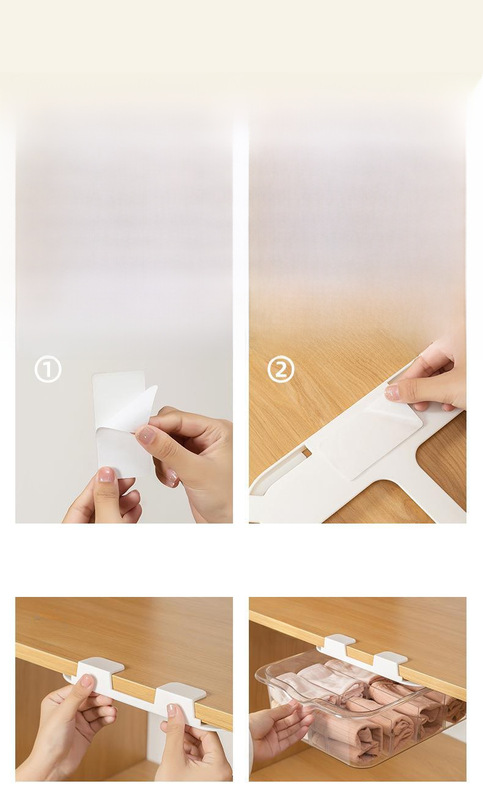 ①

②